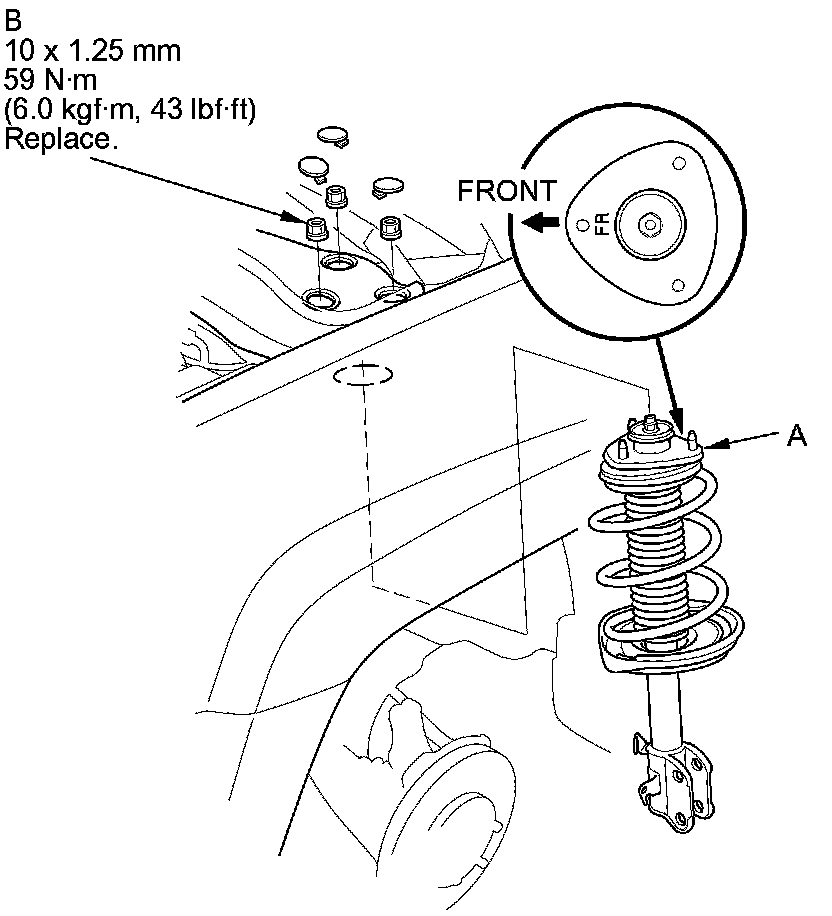 B
10 x 1.25 mm
59 N·m
(6.0 kgf·m, 43 lbf·ft)
Replace.

FRONT

FR

A