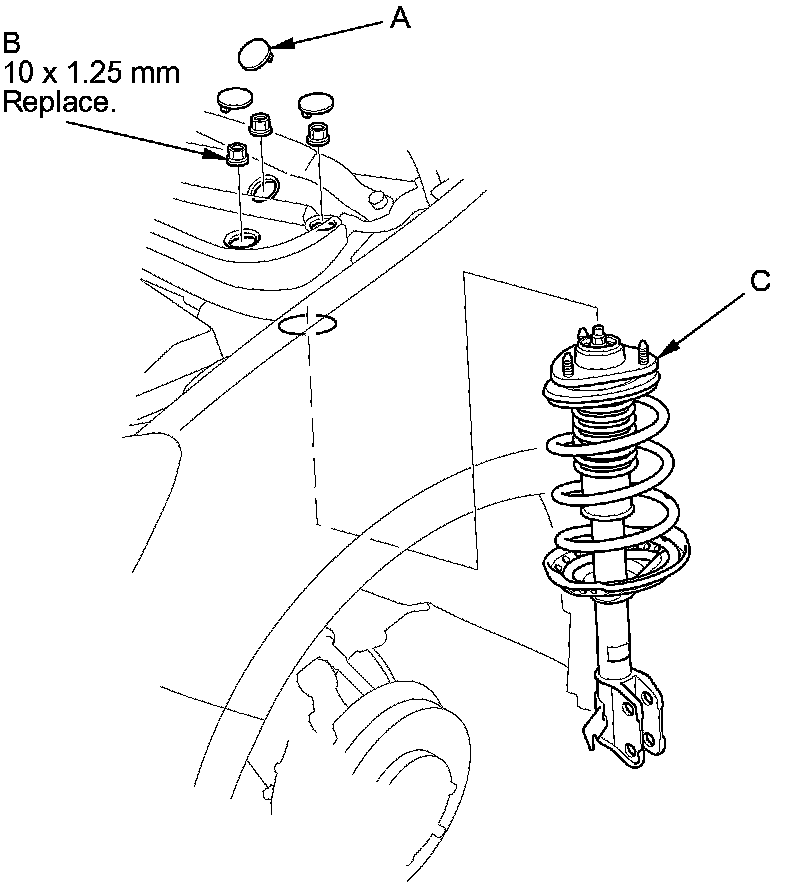 A

B
10 x 1.25 mm
Replace.

C