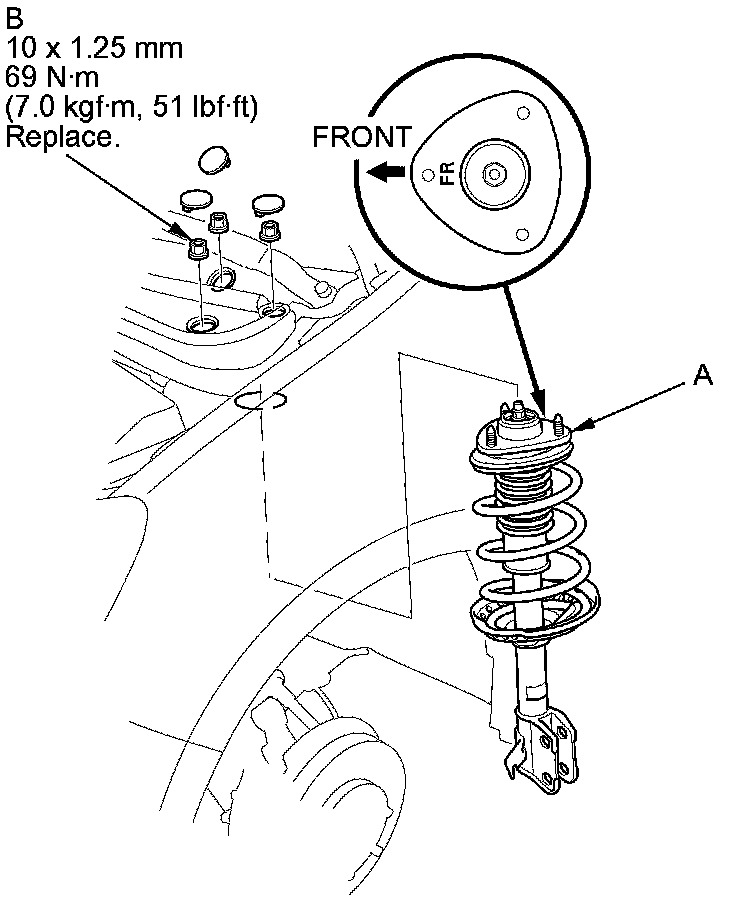 B
10 x 1.25 mm
69 N·m
(7.0 kgf·m, 51 lbf·ft)
Replace.

FRONT

FR

A