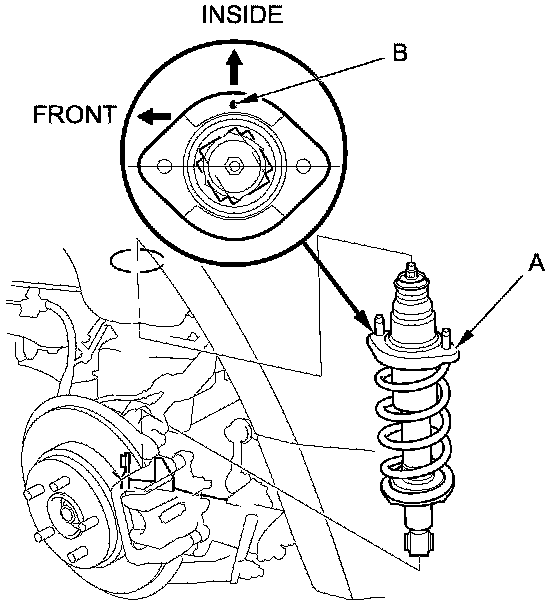 INSIDE
B
FRONT
A