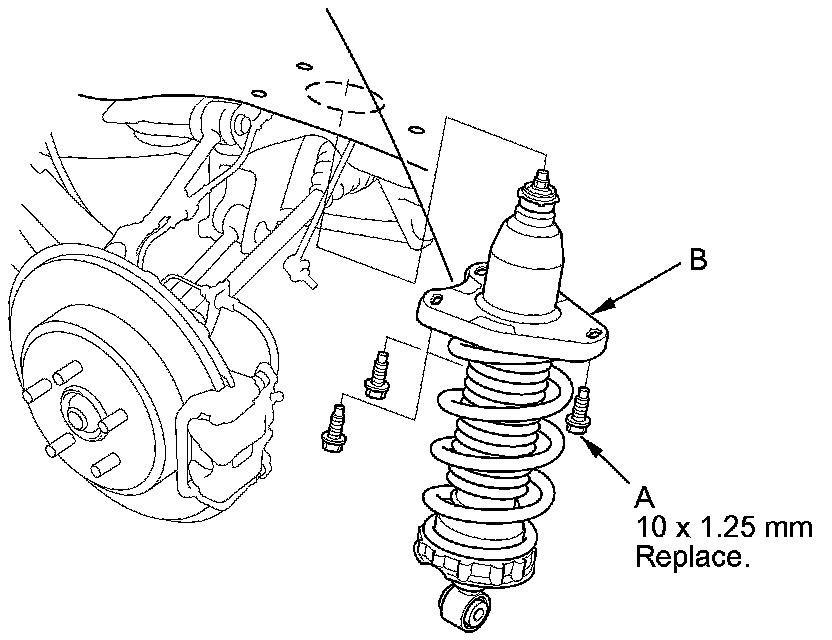 B

A
10 x 1.25 mm
Replace.