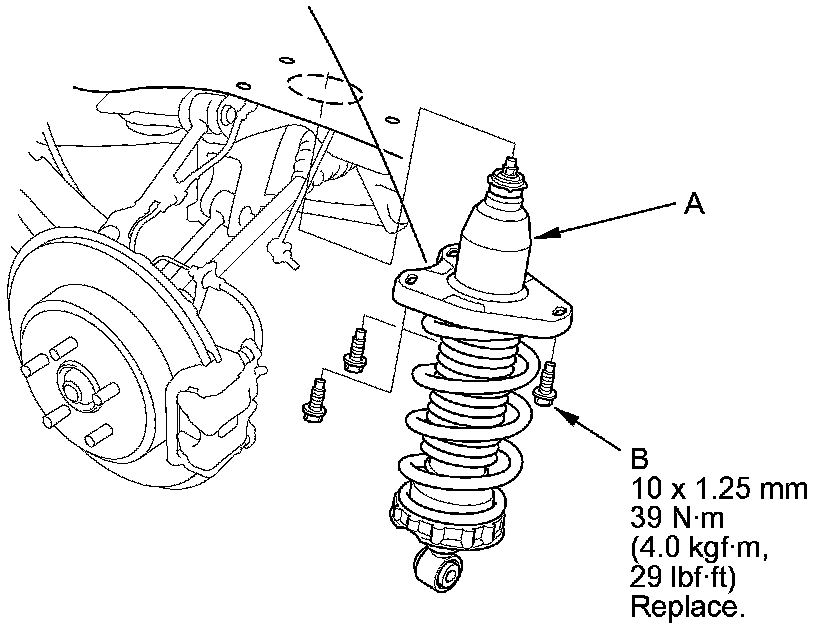 A

B
10 x 1.25 mm
39 N·m
(4.0 kgf·m,
29 lbf·ft)
Replace.