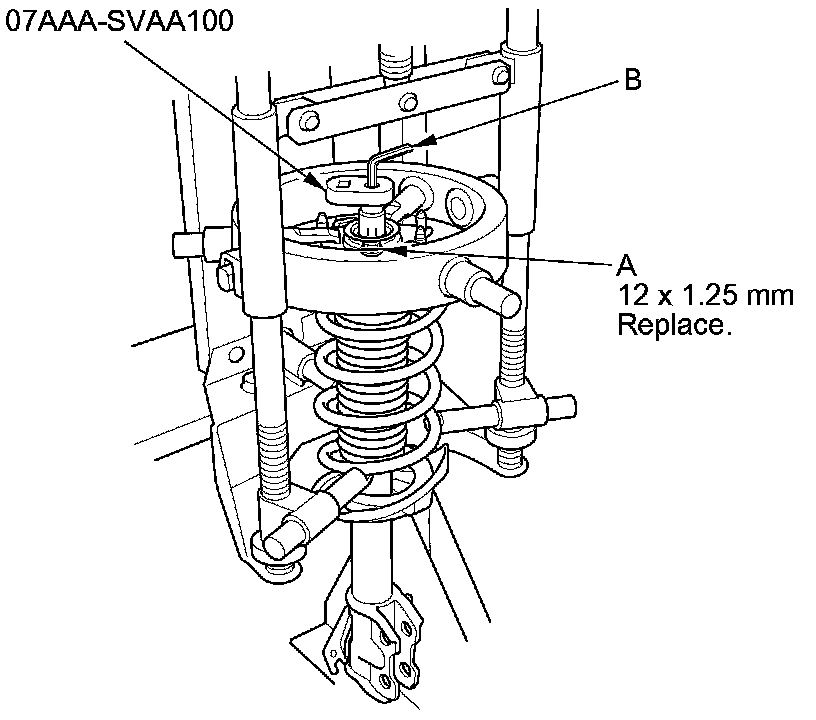 07AAA-SVAA100

B

A
12 x 1.25 mm
Replace.