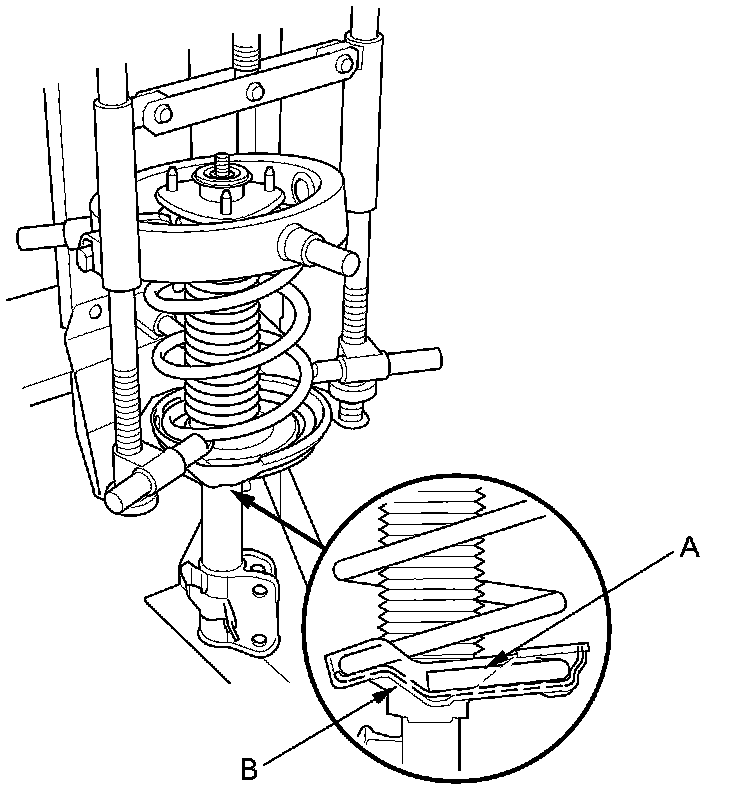 A

B