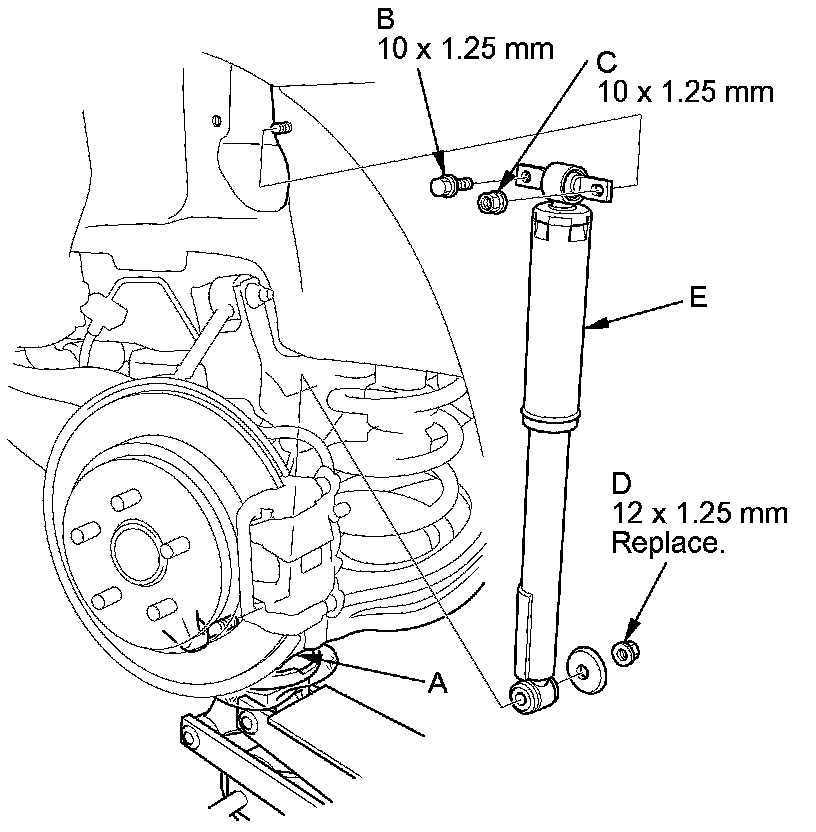 B
10 x 1.25 mm

C
10 x 1.25 mm

E

D
12 x 1.25 mm
Replace.

A