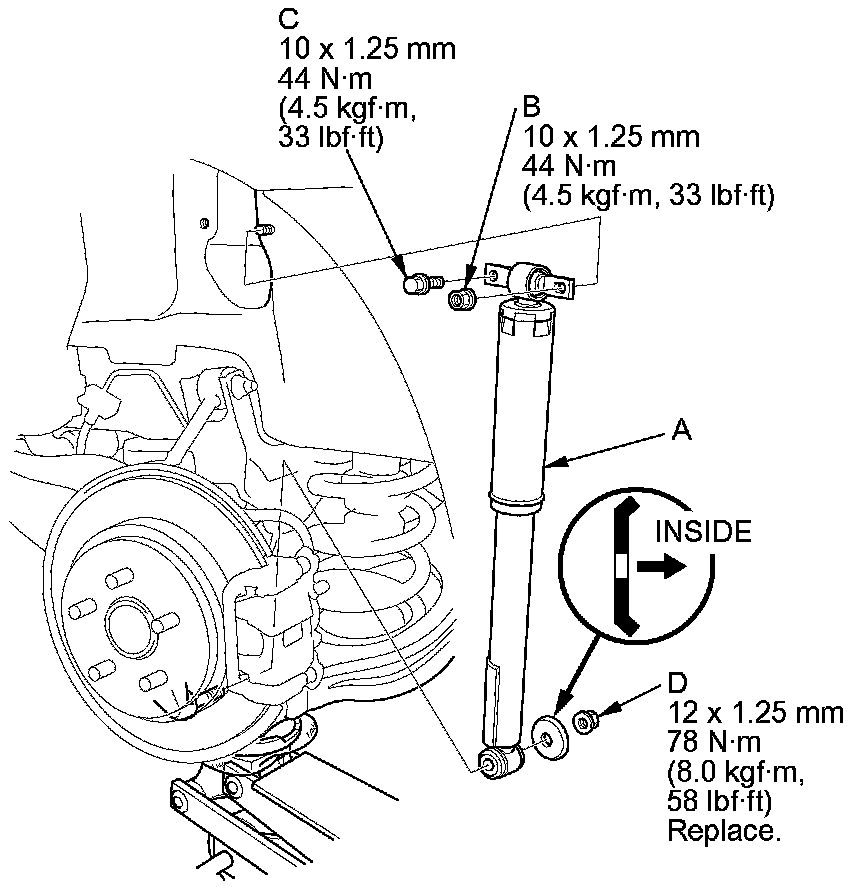 C
10 x 1.25 mm
44 N·m
(4.5 kgf·m,
33 lbf·ft)

B
10 x 1.25 mm
44 N·m
(4.5 kgf·m, 33 lbf·ft)

A

INSIDE

D
12 x 1.25 mm
78 N·m
(8.0 kgf·m,
58 lbf·ft)
Replace.