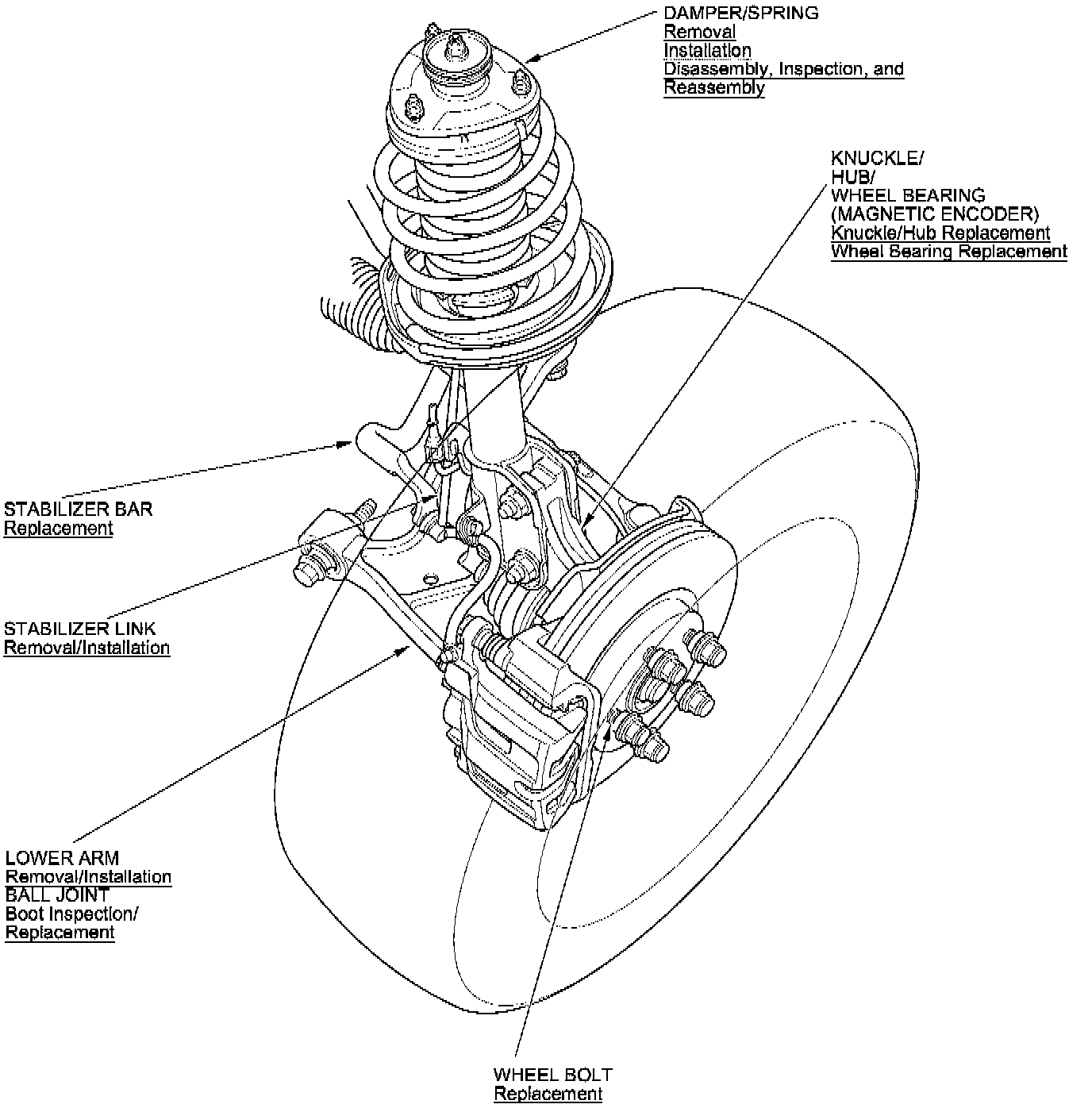 DAMPER/SPRING
Removal
Installation
Disassembly, Inspection, and Reassembly

KNUCKLE/
HUB/
WHEEL BEARING
(MAGNETIC ENCODER)
Knuckle/Hub Replacement
Wheel Bearing Replacement

STABILIZER BAR
Replacement

STABILIZER LINK
Removal/Installation

LOWER ARM
Removal/Installation
BALL JOINT
Boot Inspection/
Replacement

WHEEL BOLT
Replacement