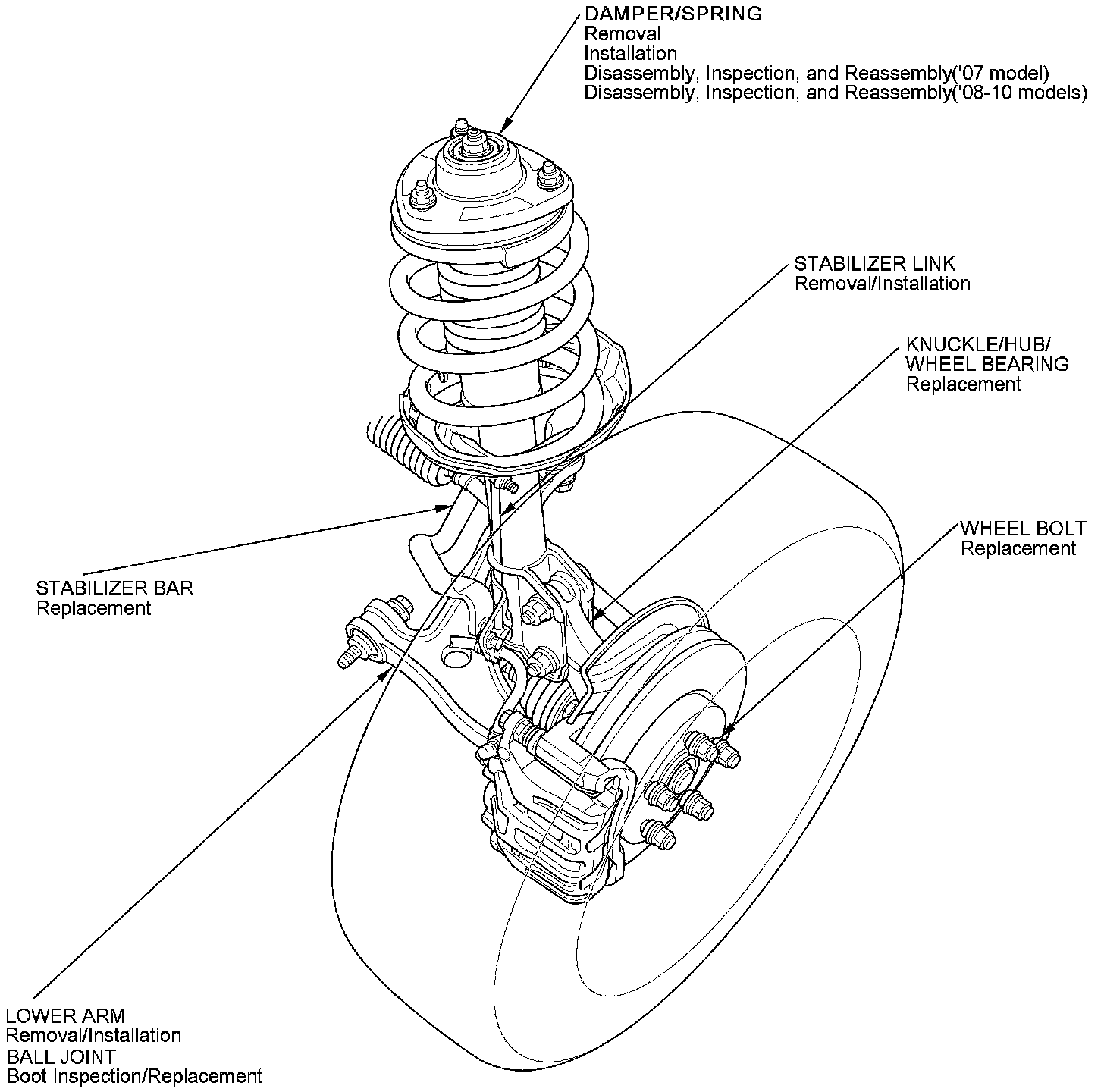 DAMPER/SPRING
Removal
Installation
Disassembly, Inspection, and Reassembly('07 model)
Disassembly, Inspection, and Reassembly('08-10 models)

STABILIZER LINK
Removal/Installation

KNUCKLE/HUB/
WHEEL BEARING
Replacement

WHEEL BOLT
Replacement

STABILIZER BAR
Replacement

LOWER ARM
Removal/Installation
BALL JOINT
Boot Inspection/Replacement