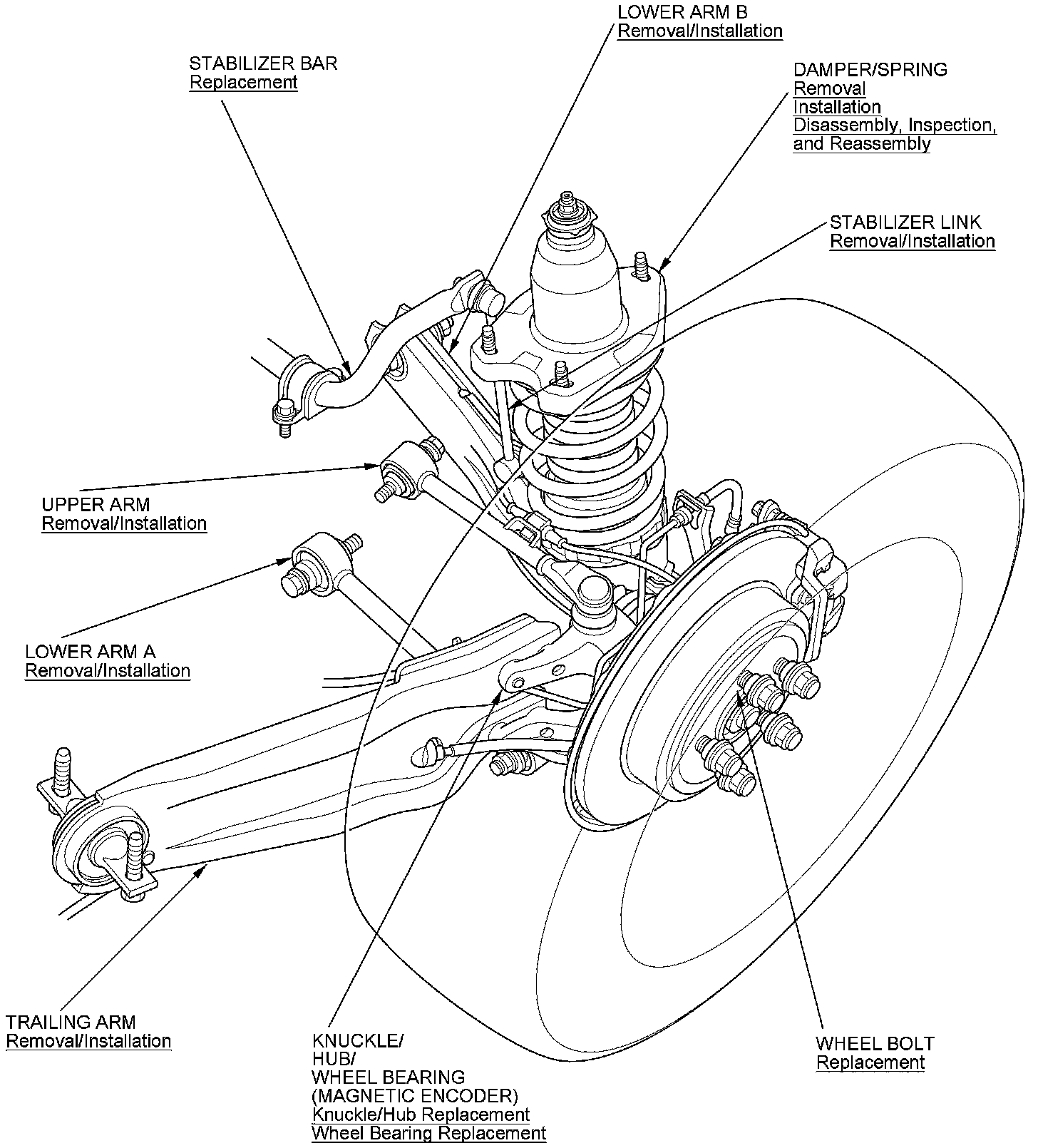 LOWER ARM B
Removal/Installation

STABILIZER BAR
Replacement

DAMPER/SPRING
Removal
Installation
Disassembly, Inspection, and Reassembly

STABILIZER LINK
Removal/Installation

UPPER ARM
Removal/Installation

LOWER ARM A
Removal/Installation

TRAILING ARM
Removal/Installation

KNUCKLE/
HUB/
WHEEL BEARING
(MAGNETIC ENCODER)
Knuckle/Hub Replacement
Wheel Bearing Replacement

WHEEL BOLT
Replacement