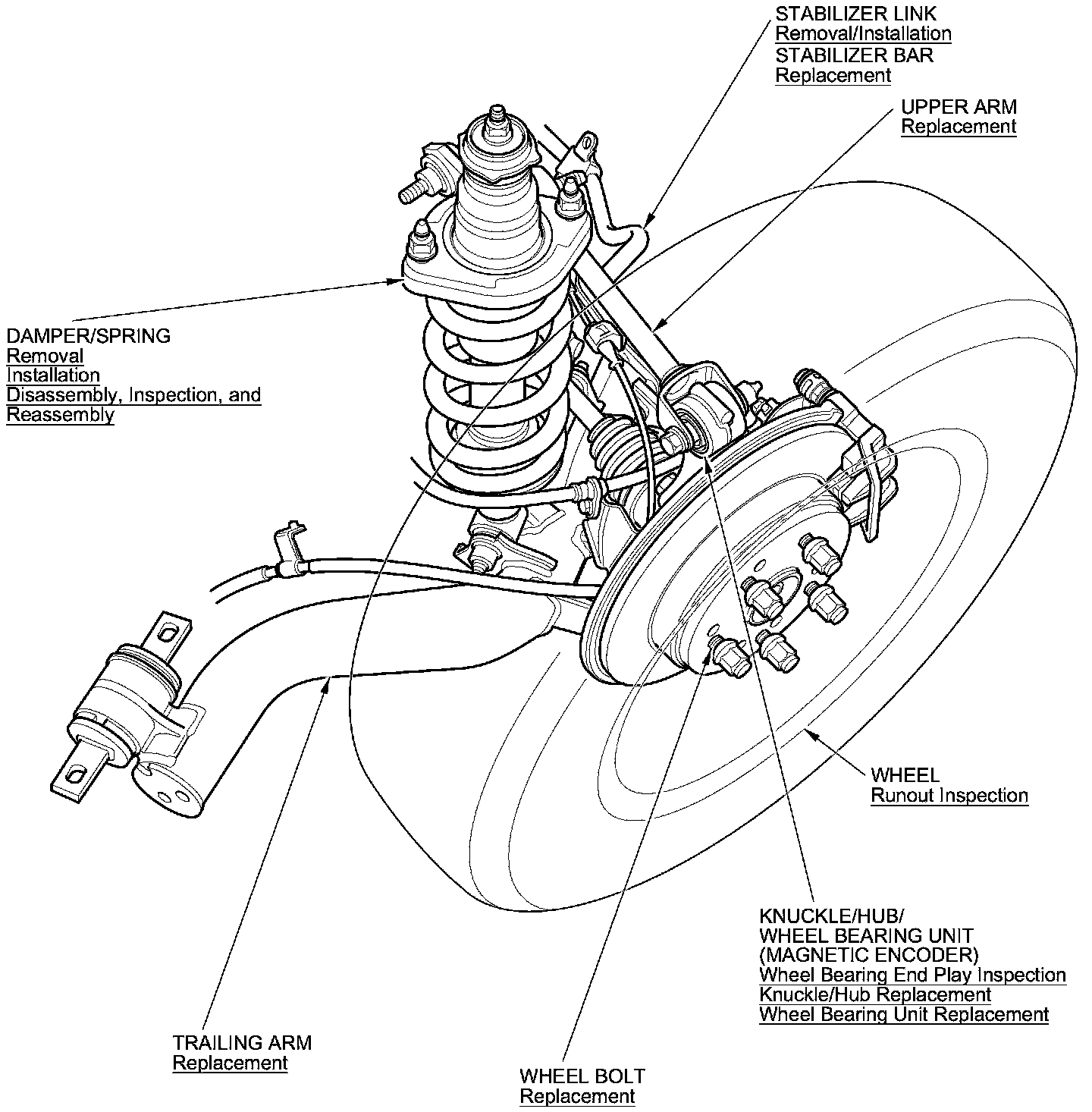 STABILIZER LINK
Removal/Installation
STABILIZER BAR
Replacement

UPPER ARM
Replacement

DAMPER/SPRING
Removal
Installation
Disassembly, Inspection, and Reassembly

WHEEL
Runout Inspection

KNUCKLE/HUB/
WHEEL BEARING UNIT
(MAGNETIC ENCODER)
Wheel Bearing End Play Inspection
Knuckle/Hub Replacement
Wheel Bearing Unit Replacement

TRAILING ARM
Replacement

WHEEL BOLT
Replacement