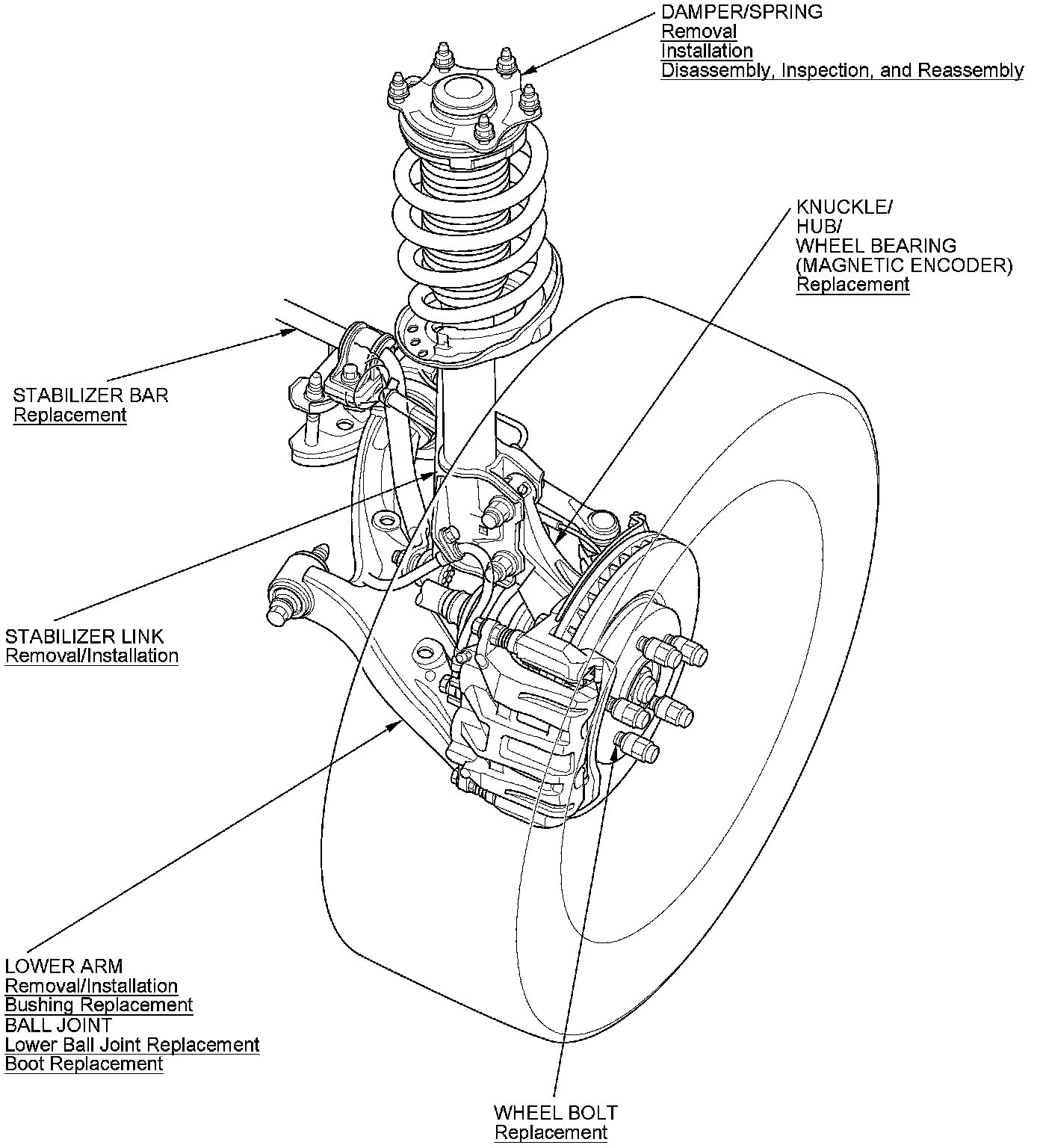 DAMPER/SPRING
Removal
Installation
Disassembly, Inspection, and Reassembly

KNUCKLE/
HUB/
WHEEL BEARING
(MAGNETIC ENCODER)
Replacement

STABILIZER BAR
Replacement

STABILIZER LINK
Removal/Installation

LOWER ARM
Removal/Installation
Bushing Replacement
BALL JOINT
Lower Ball Joint Replacement
Boot Replacement

WHEEL BOLT
Replacement