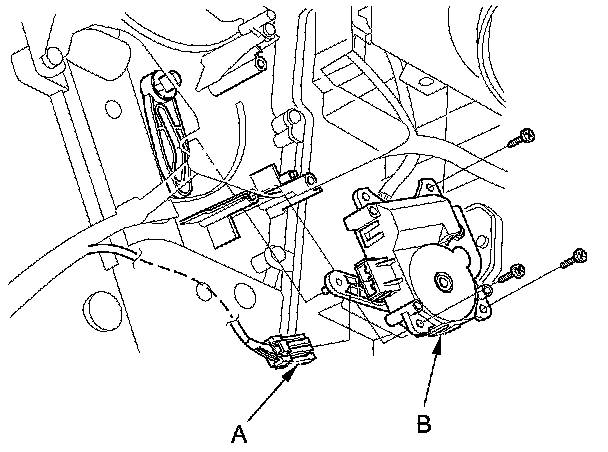 A

B