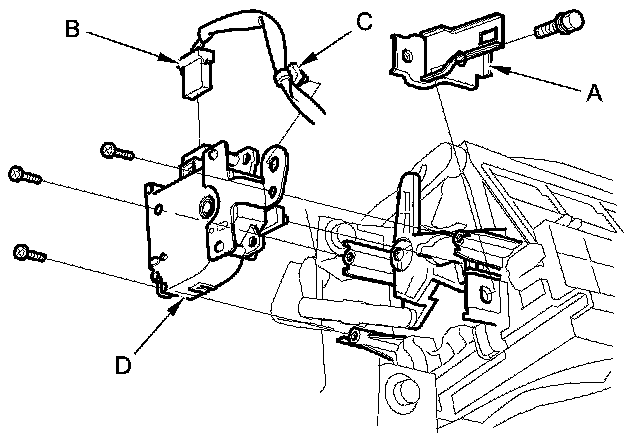 B
C
A
D