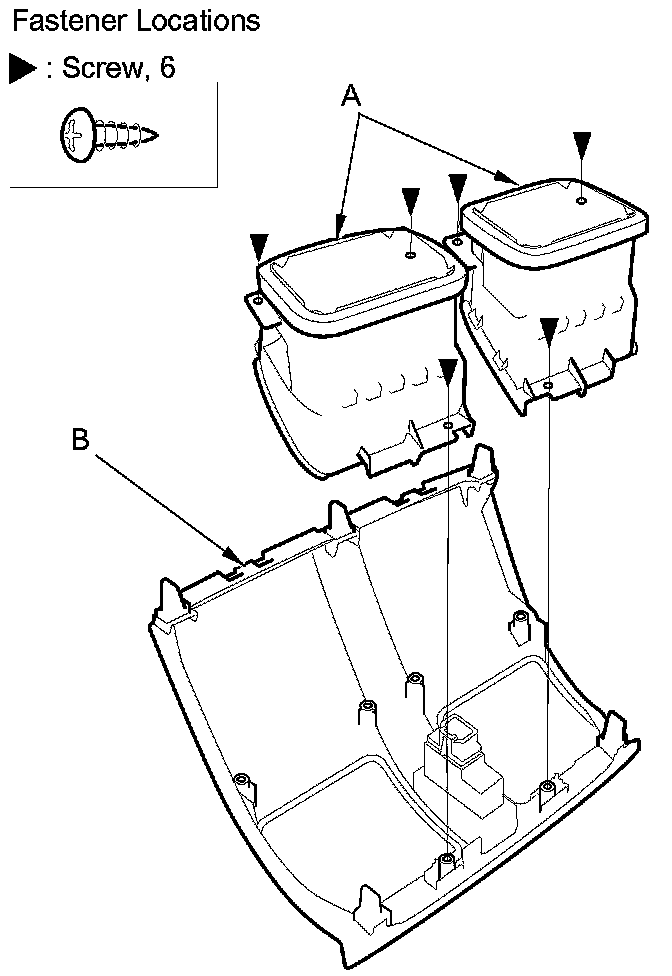 Fastener Locations

▶ : Screw, 6

A

B