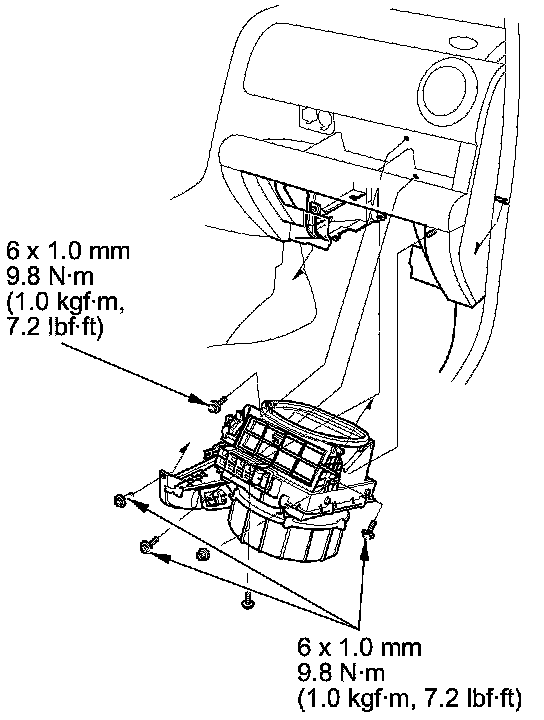 6 x 1.0 mm
9.8 N·m
(1.0 kgf·m,
7.2 lbf·ft)

6 x 1.0 mm
9.8 N·m
(1.0 kgf·m, 7.2 lbf·ft)