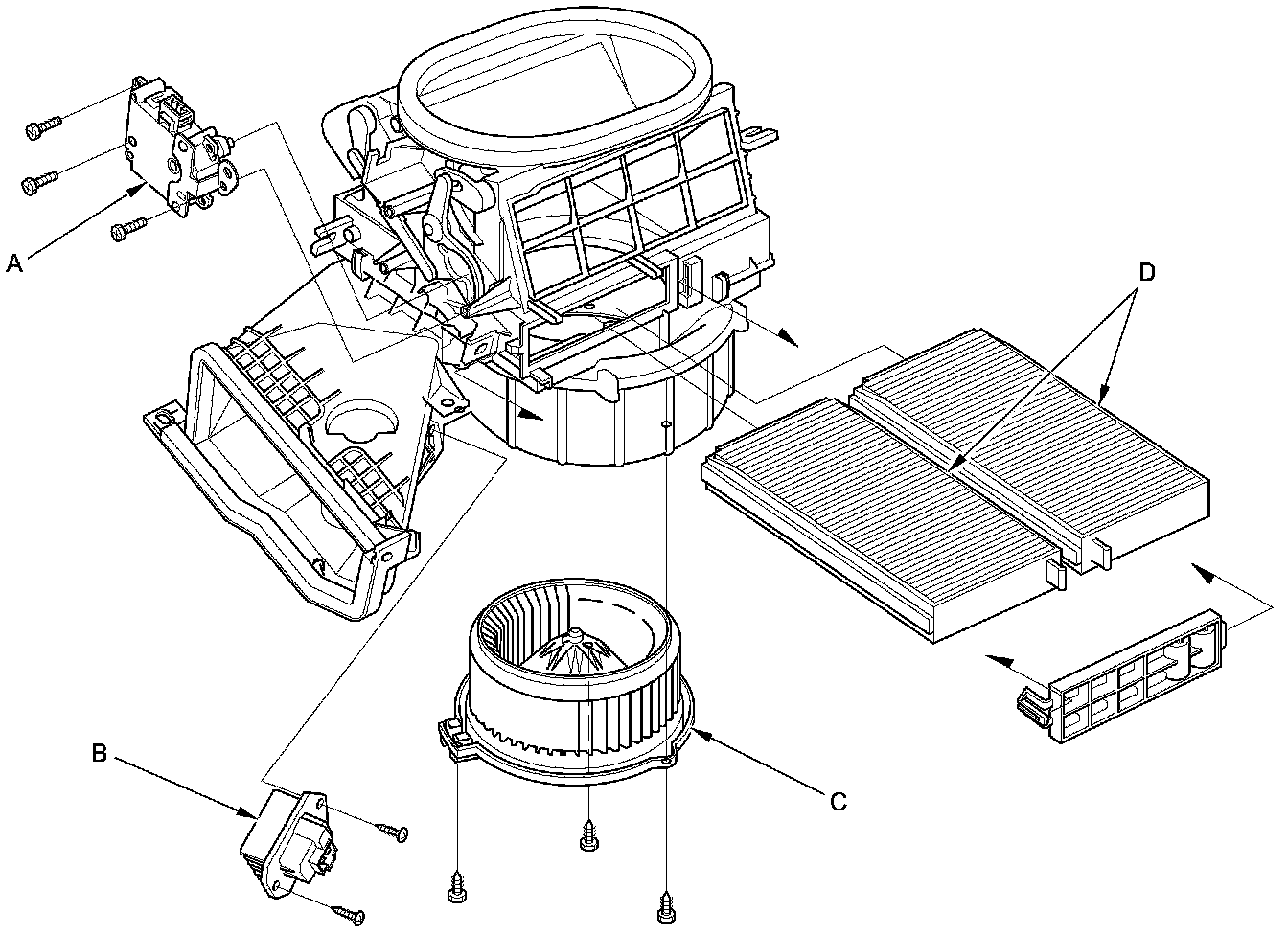 A
D
B
C