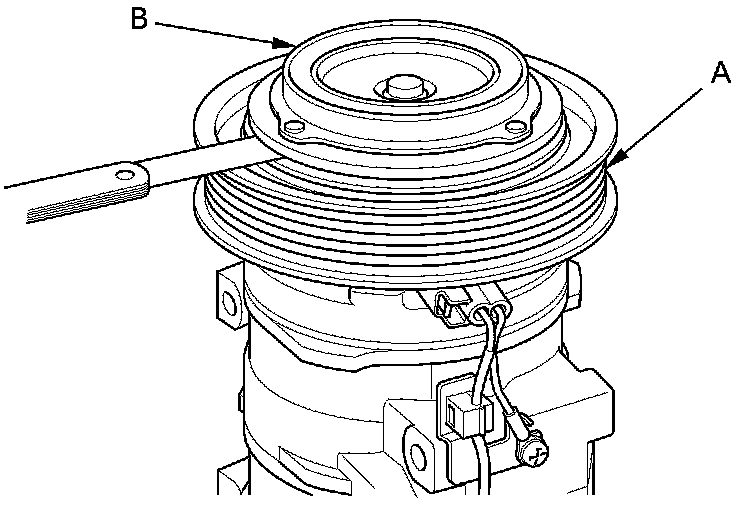 B

A