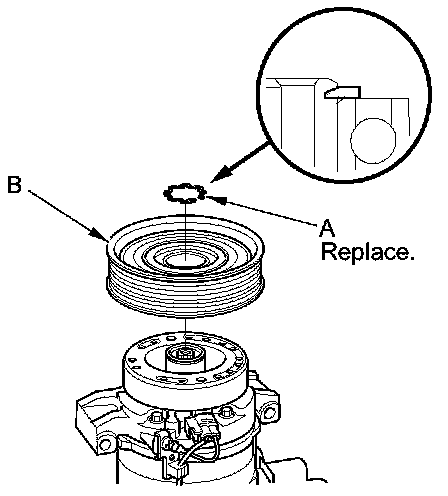 B

A
Replace.