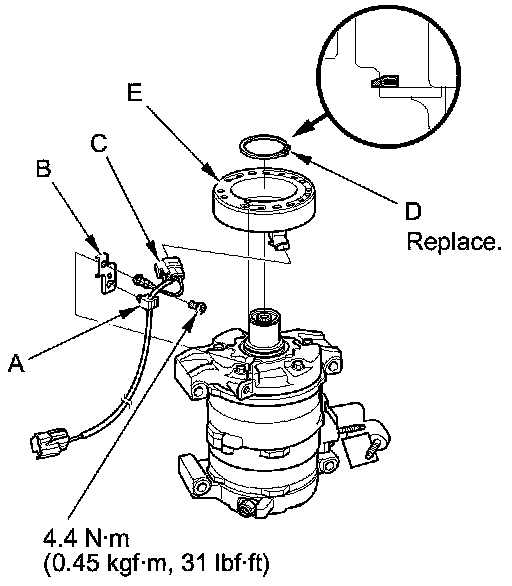 E

C

B

D
Replace.

A

4.4 N·m
(0.45 kgf·m, 31 lbf·ft)