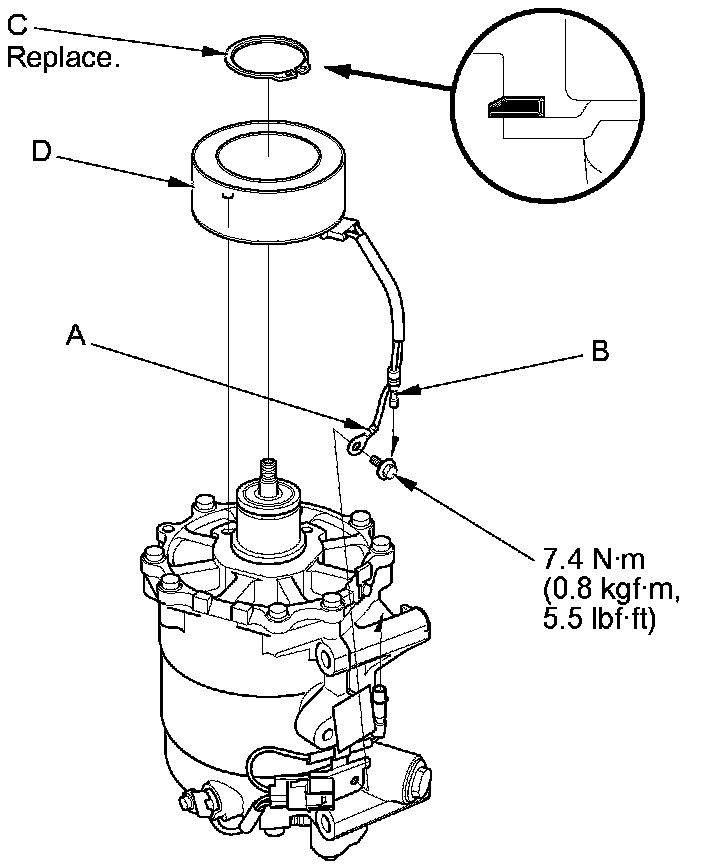 C
Replace.

D

A

B

7.4 N·m
(0.8 kgf·m,
5.5 lbf·ft)