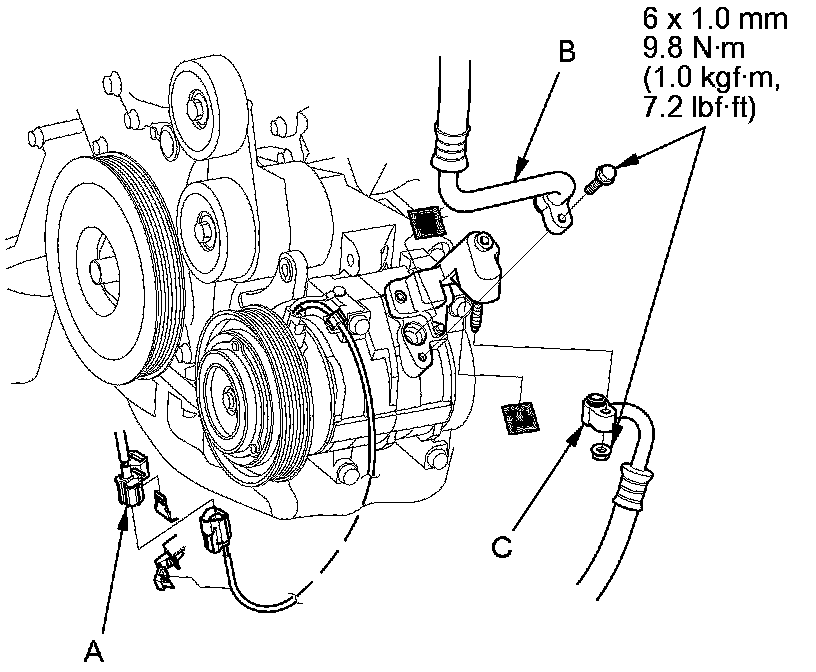 6 x 1.0 mm
9.8 N·m
(1.0 kgf·m,
7.2 lbf·ft)

B

C

A