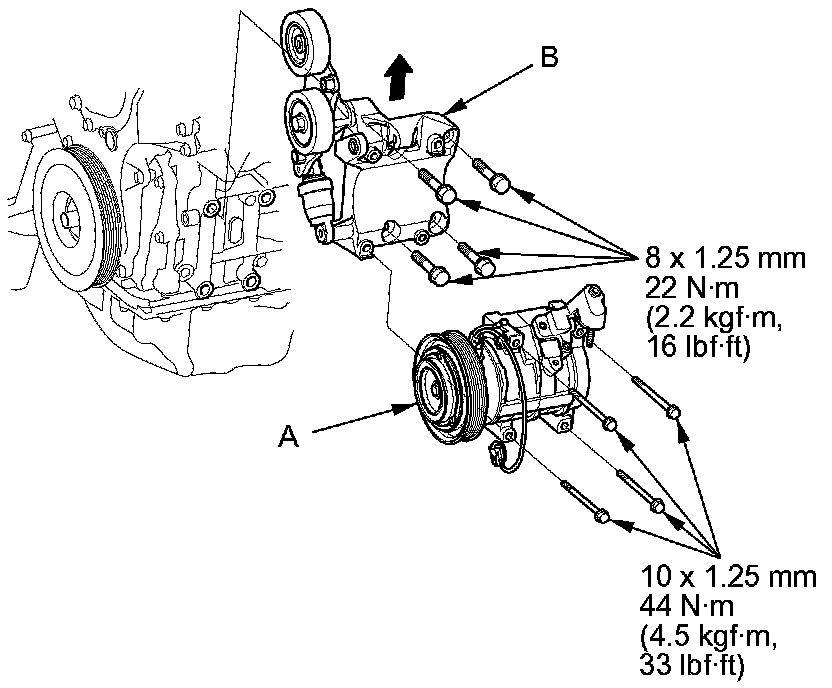 B

8 x 1.25 mm
22 N·m
(2.2 kgf·m,
16 lbf·ft)

A

10 x 1.25 mm
44 N·m
(4.5 kgf·m,
33 lbf·ft)