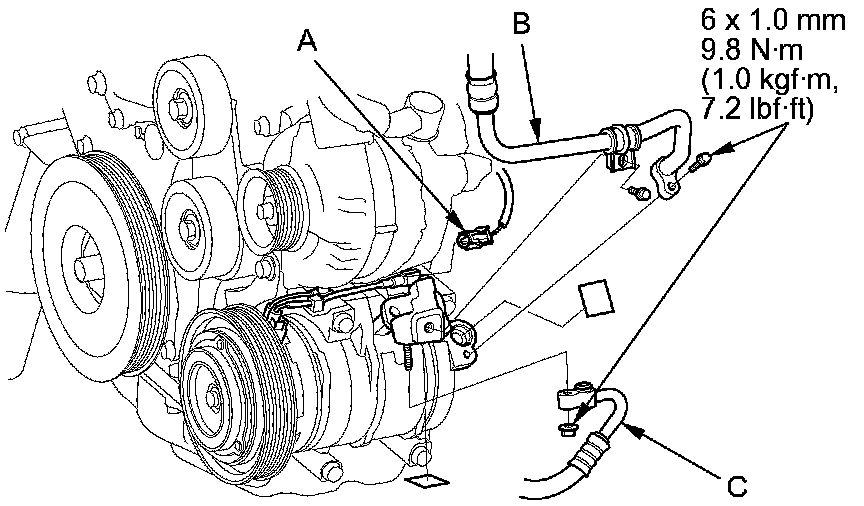 A

B

6 x 1.0 mm
9.8 N·m
(1.0 kgf·m,
7.2 lbf·ft)

C