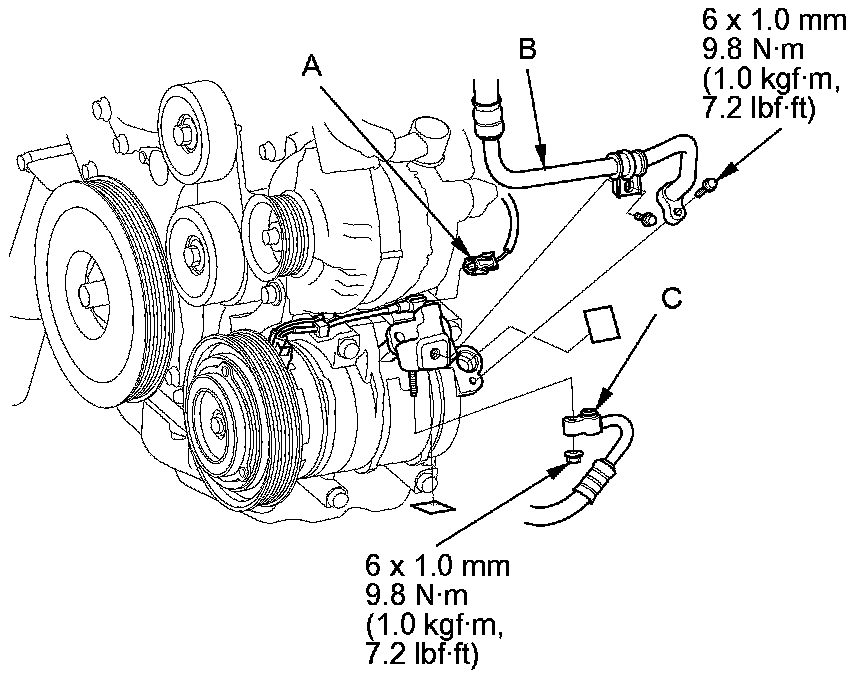 A

B

6 x 1.0 mm
9.8 N·m
(1.0 kgf·m,
7.2 lbf·ft)

C

6 x 1.0 mm
9.8 N·m
(1.0 kgf·m,
7.2 lbf·ft)