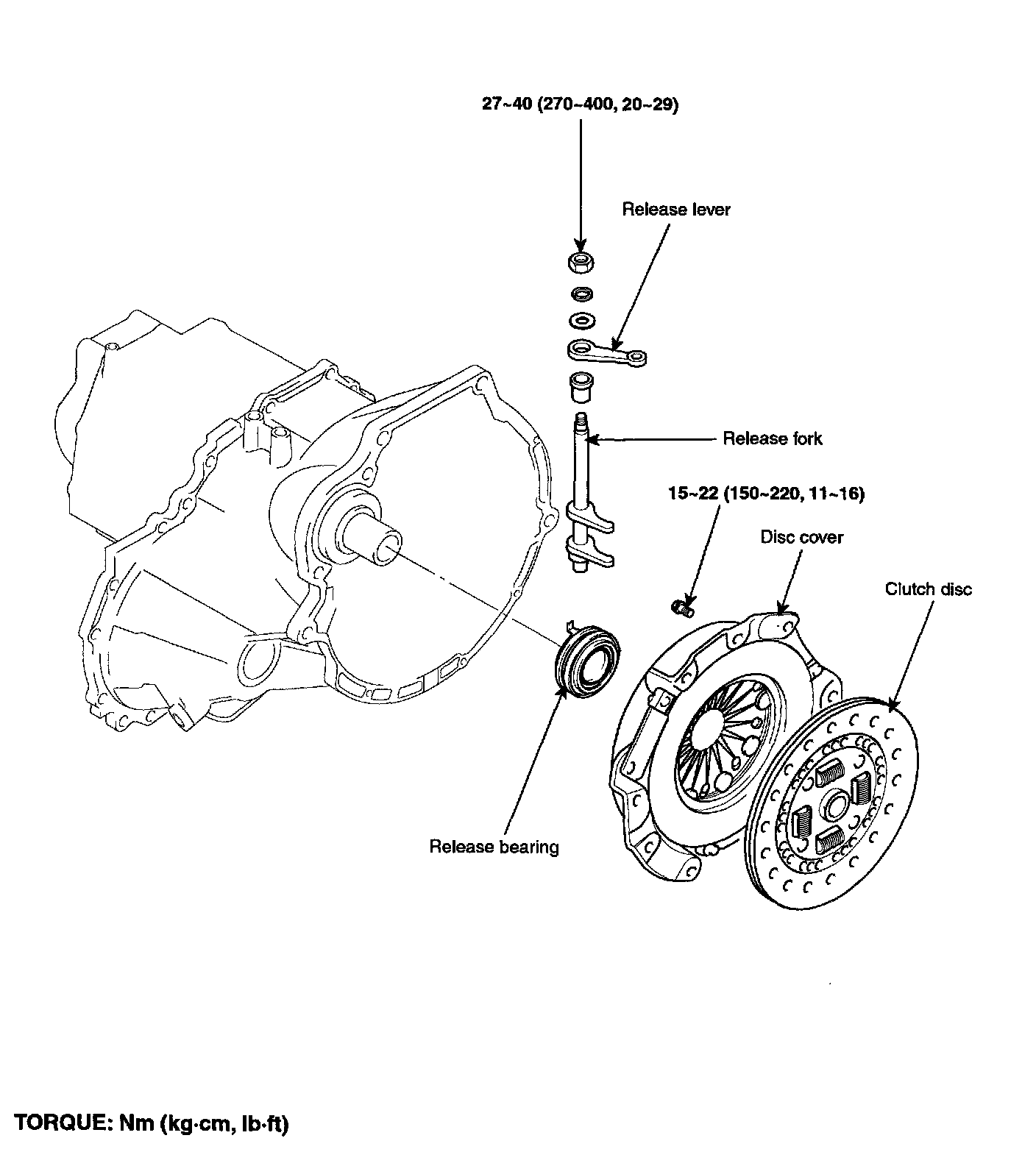 27~40 (270~400, 20~29)

Release lever

Release fork

15~22 (150~220, 11~16)

Disc cover

Clutch disc

Release bearing

TORQUE: Nm (kg·cm, lb·ft)