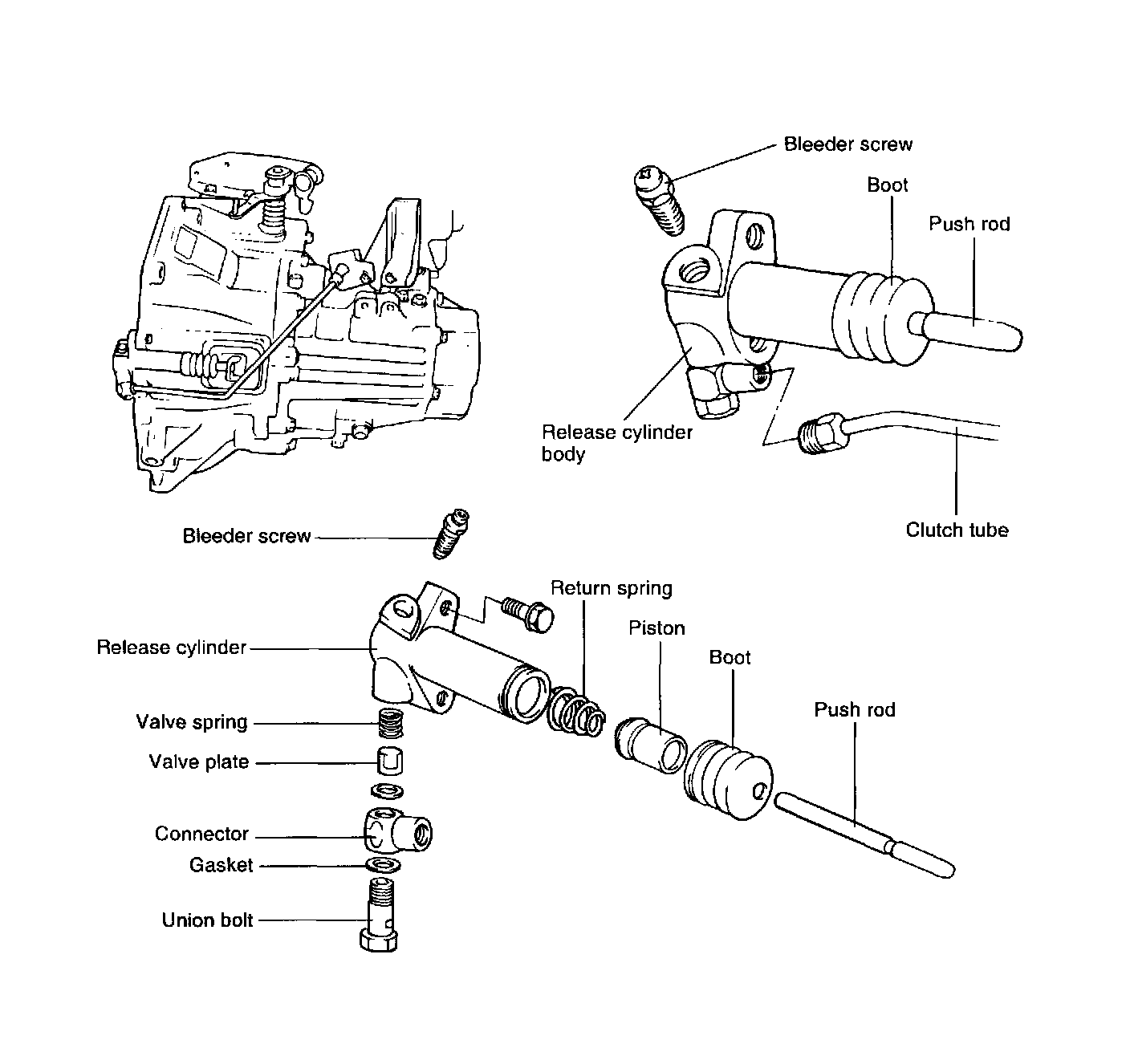 Bleeder screw
Boot
Push rod
Release cylinder body
Clutch tube
Bleeder screw
Return spring
Piston
Boot
Push rod
Release cylinder
Valve spring
Valve plate
Connector
Gasket
Union bolt