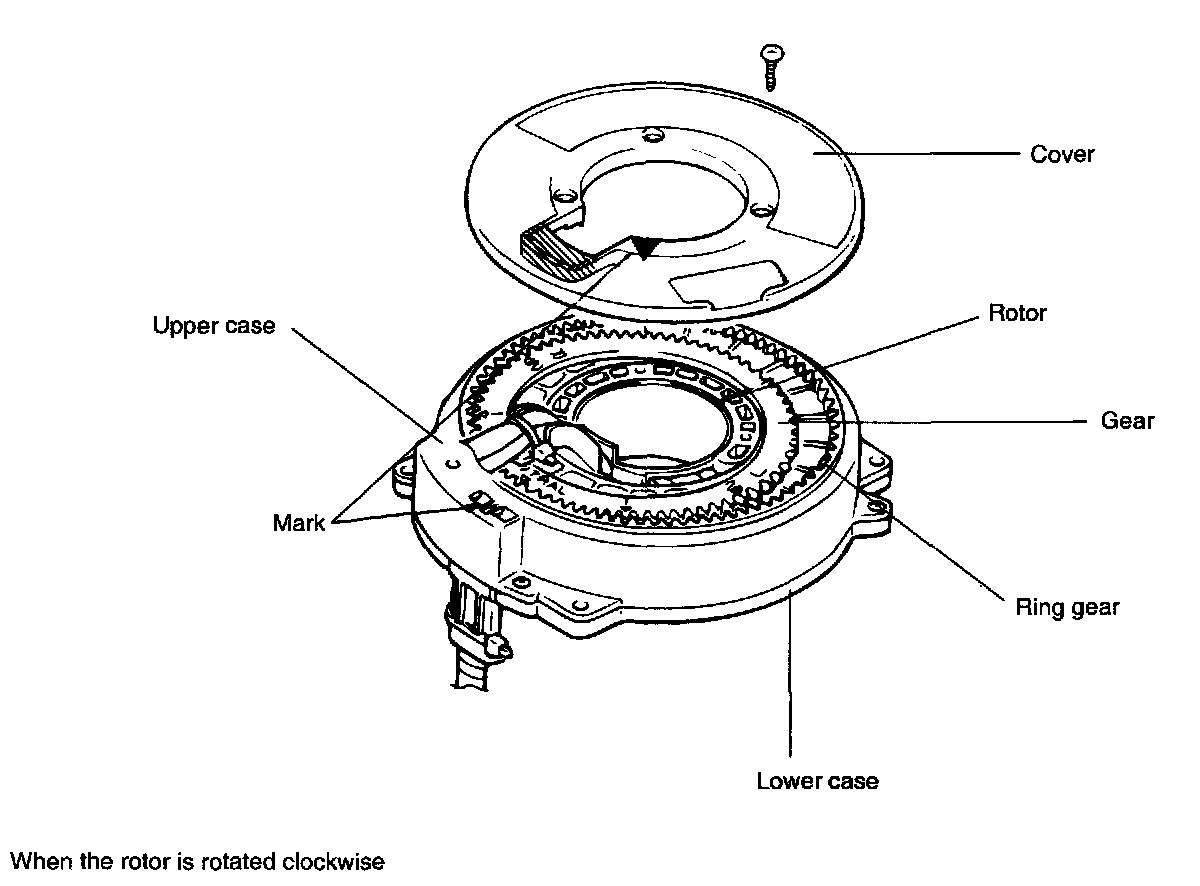 Cover

Upper case

Rotor

Gear

Mark

Ring gear

Lower case

When the rotor is rotated clockwise