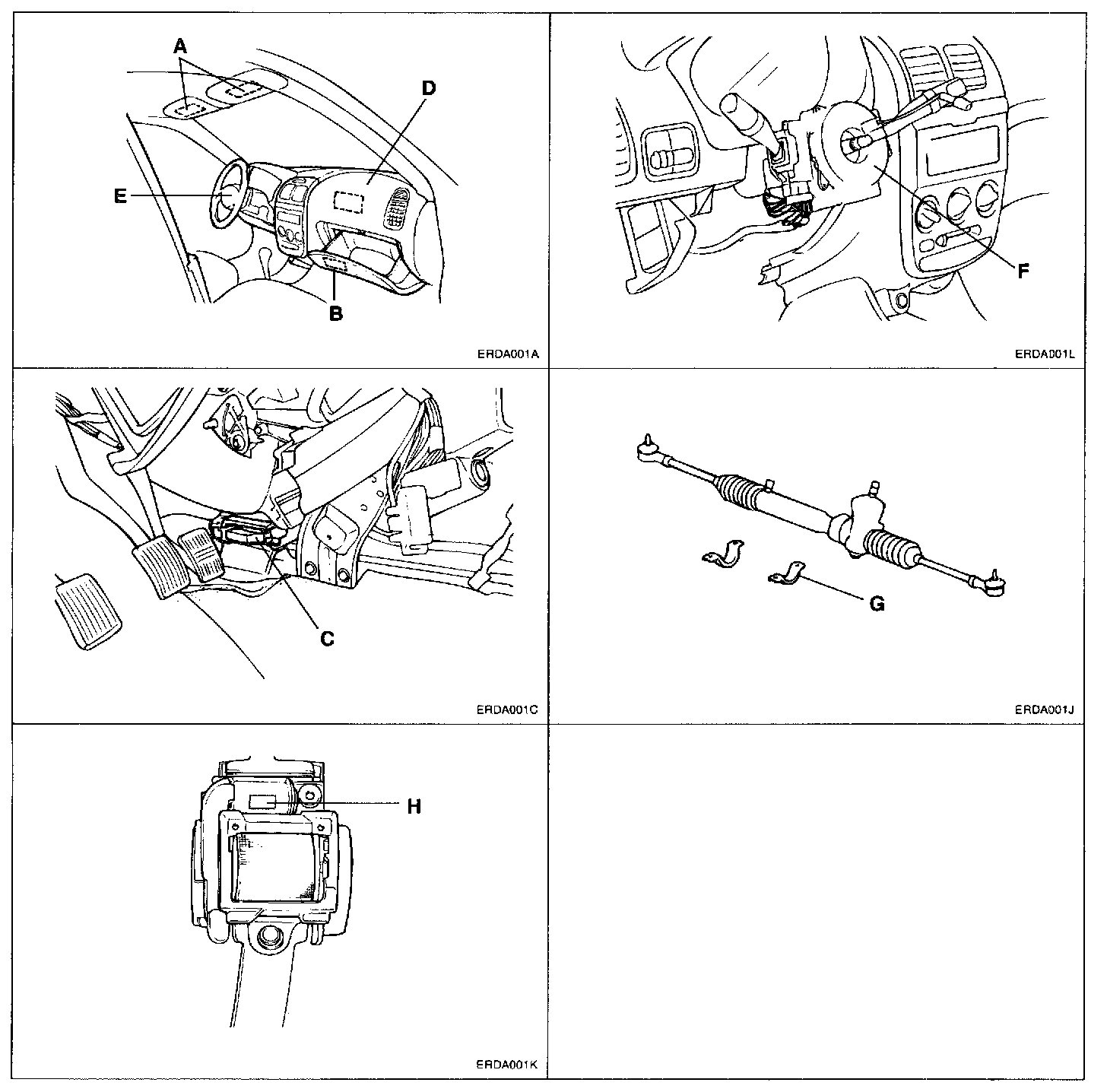 A
D
E
B
ERDA001A

F
ERDA001L

C
ERDA001C

G
ERDA001J

H
ERDA001K