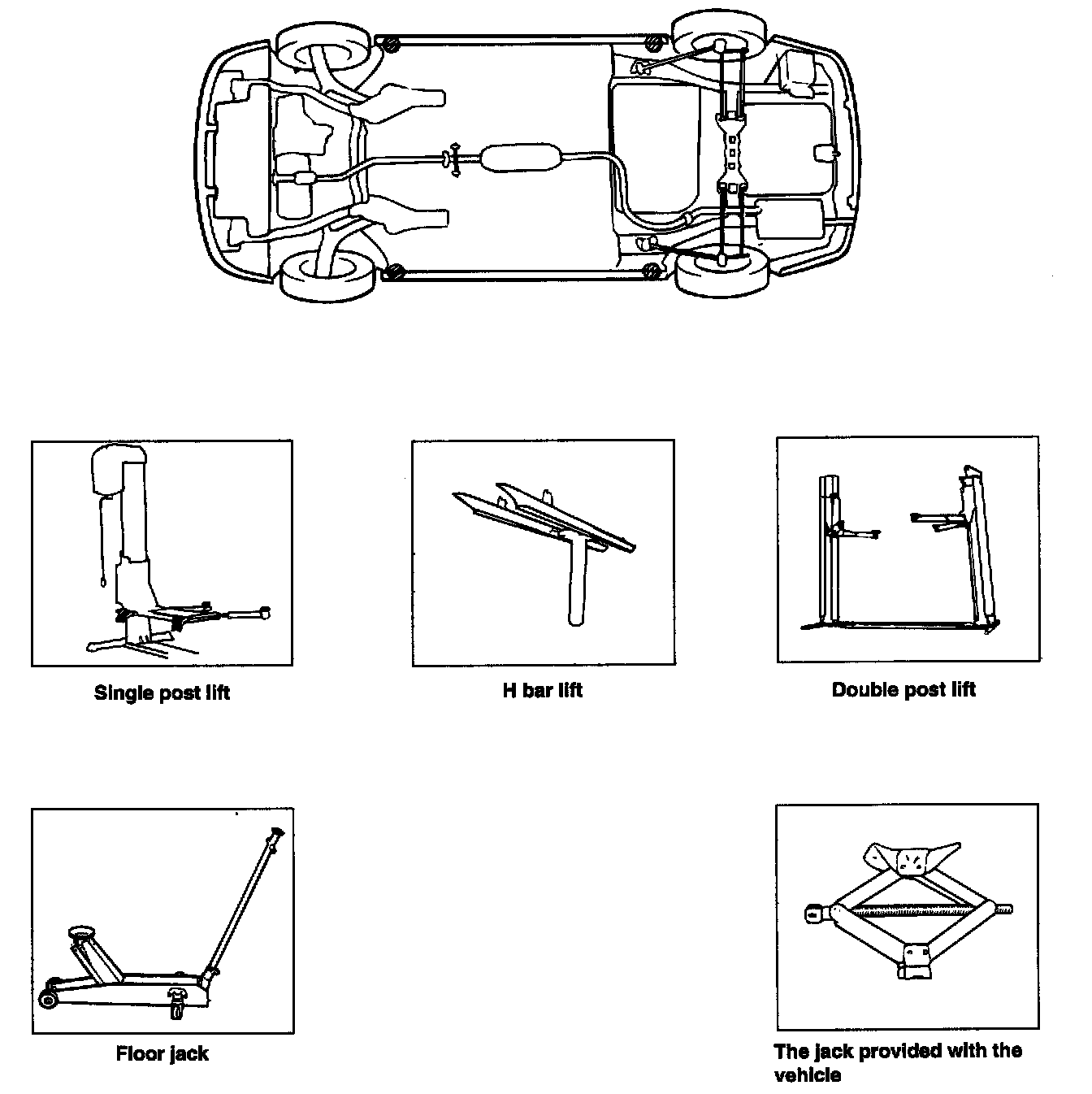 Single post lift

H bar lift

Double post lift

Floor jack

The jack provided with the vehicle