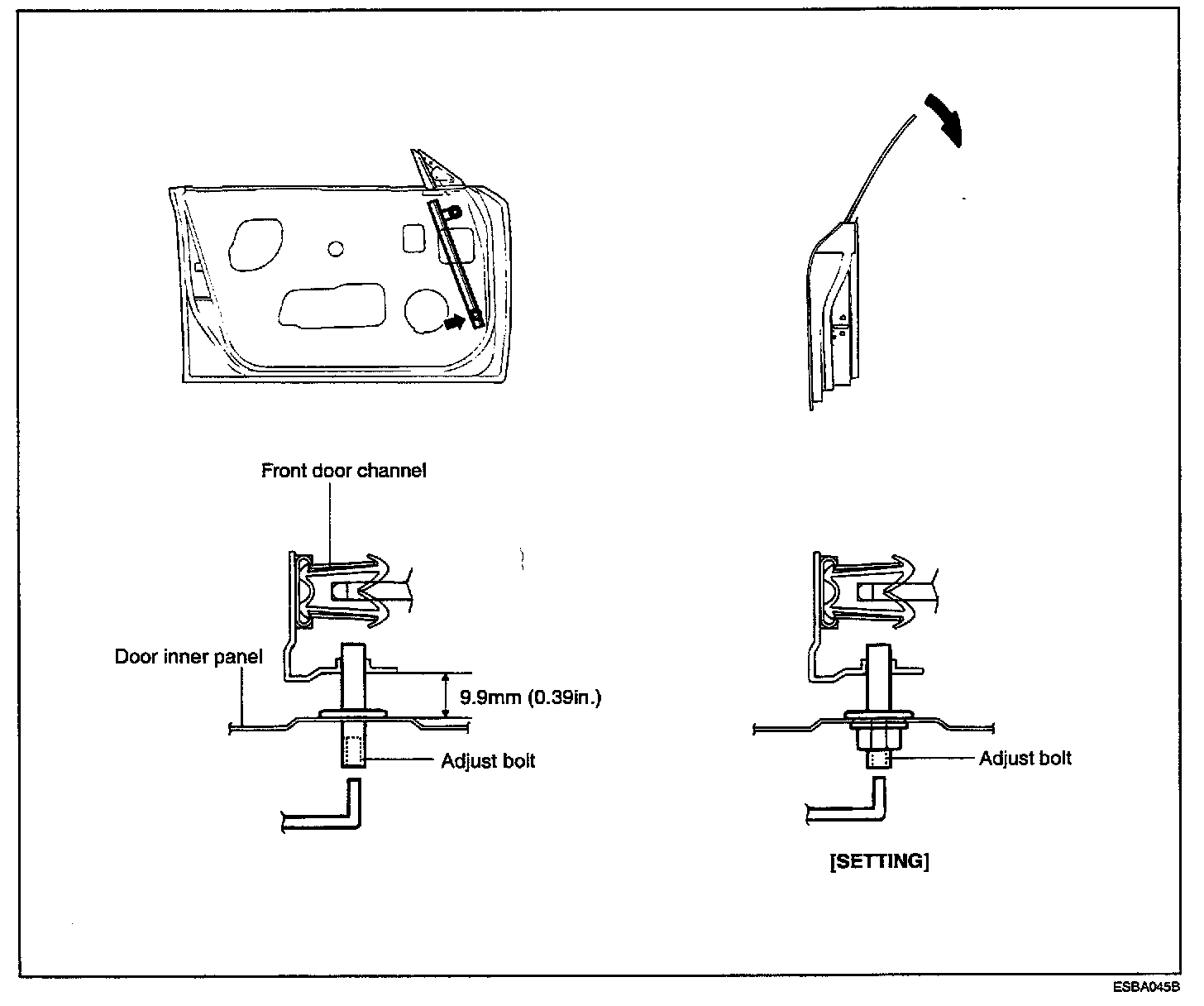 Front door channel

Door inner panel

9.9mm (0.39in.)

Adjust bolt

Adjust bolt

[SETTING]

ESBA045B