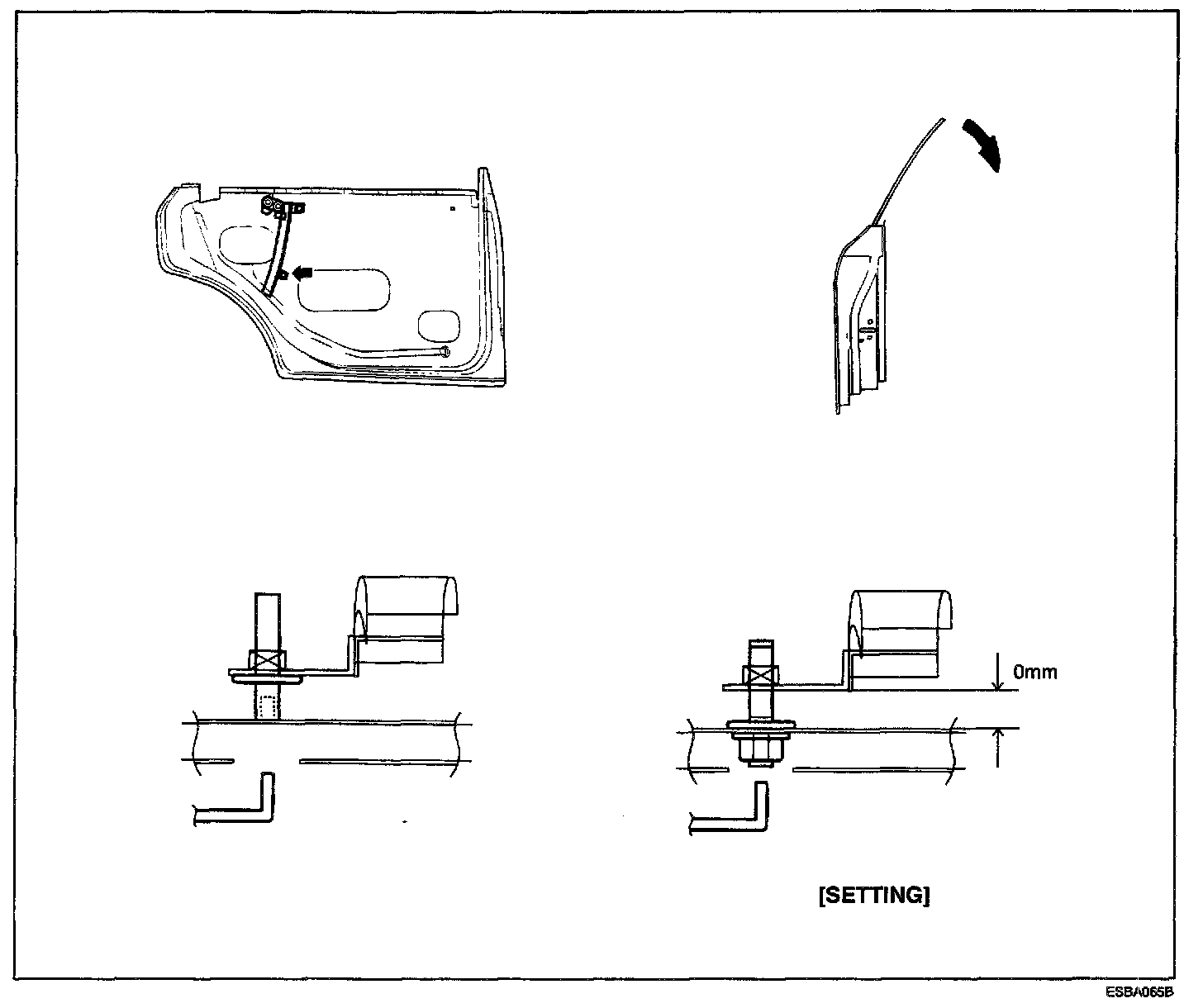 0mm

[SETTING]

ESBA065B