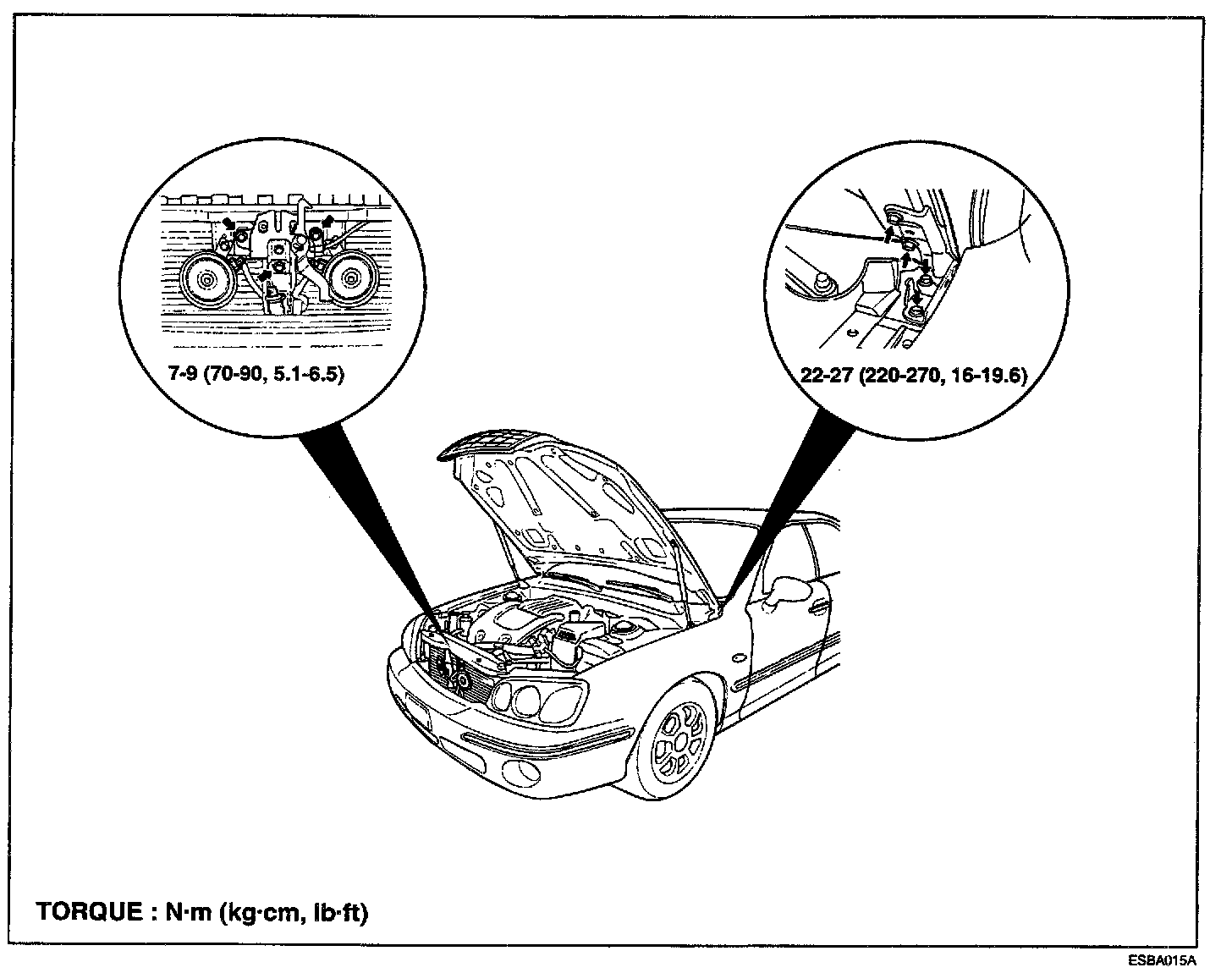 7-9 (70-90, 5.1-6.5)

22-27 (220-270, 16-19.6)

TORQUE : N·m (kg·cm, lb·ft)

ESBA015A