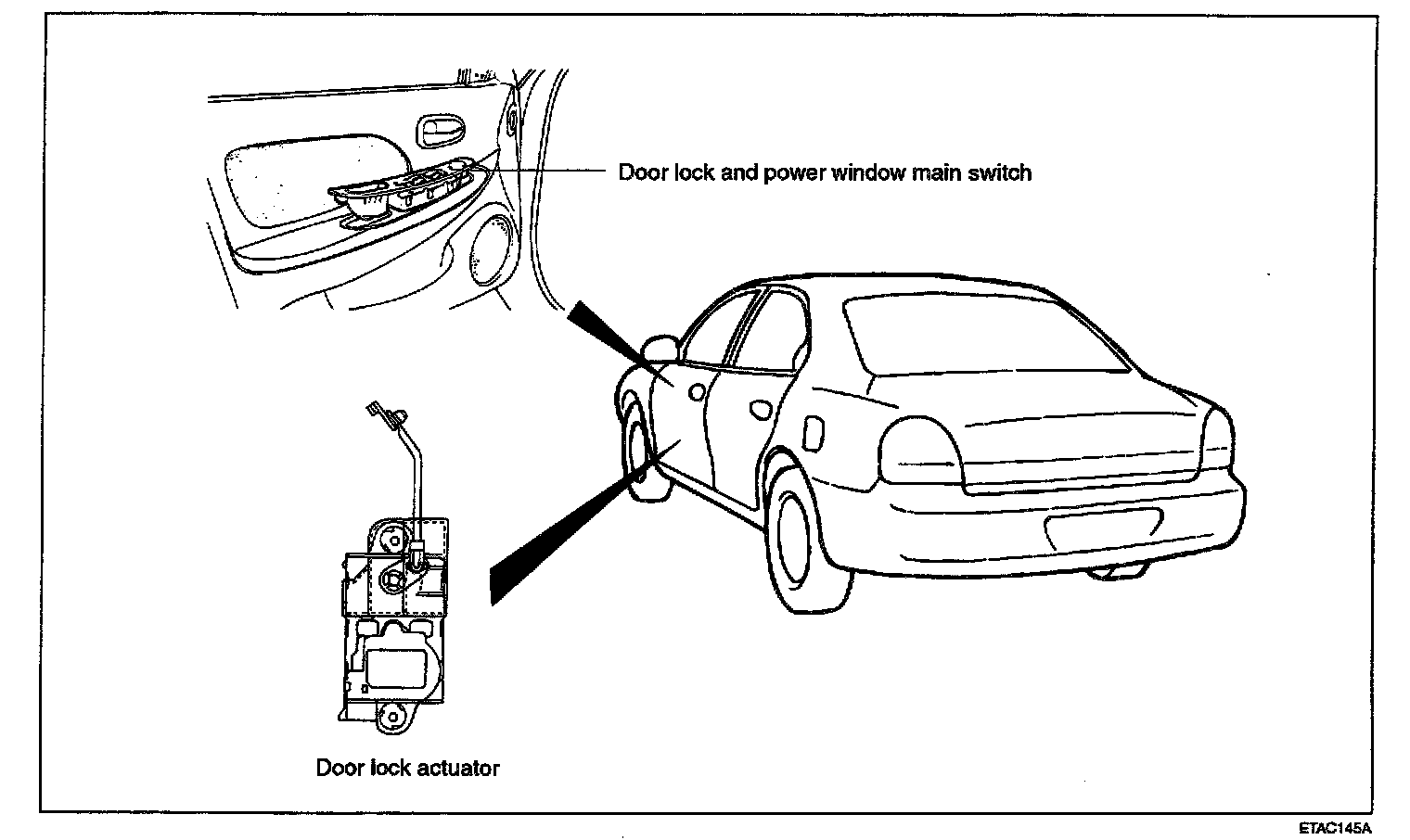 Door lock and power window main switch

Door lock actuator

ETAC145A