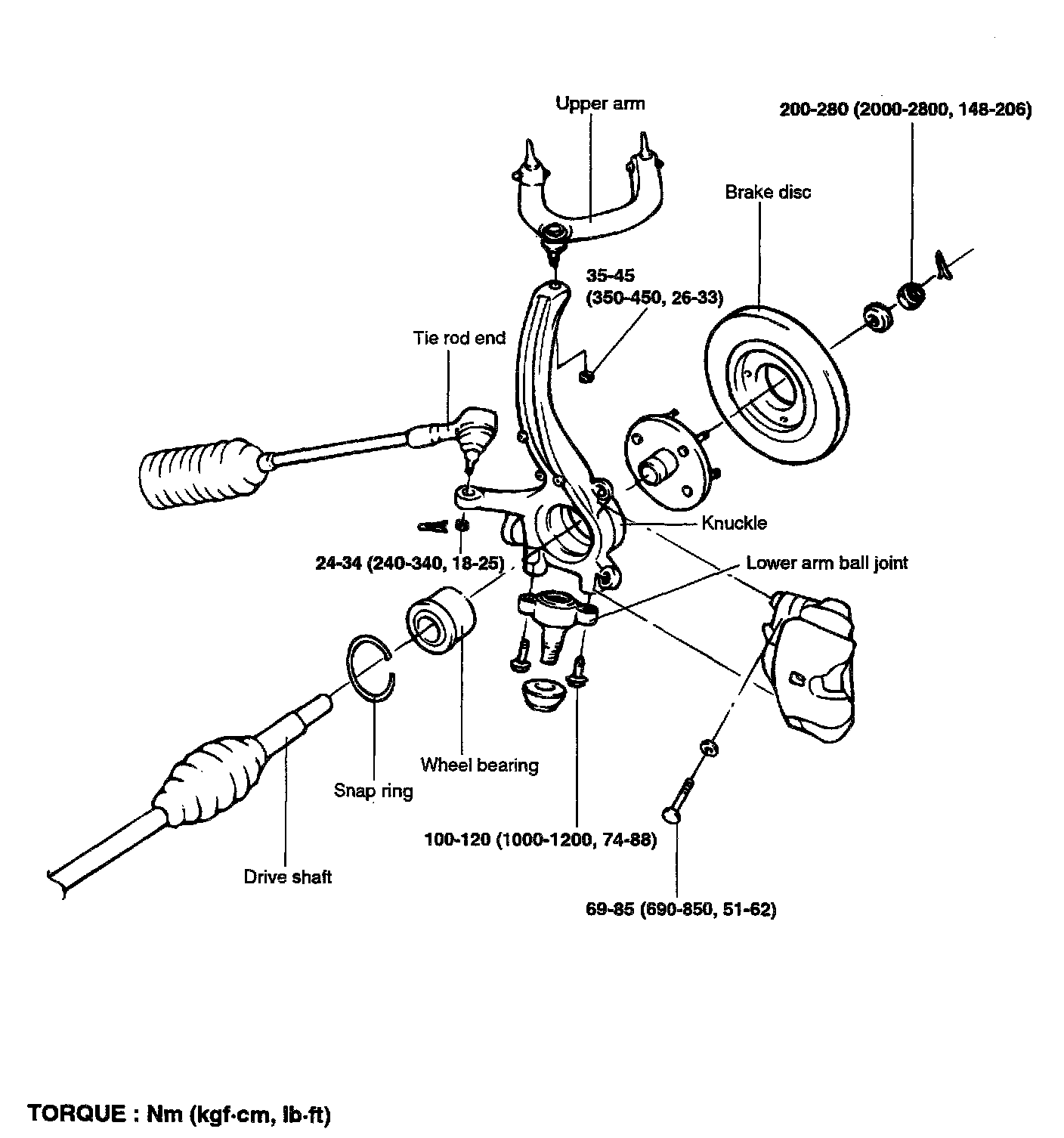 Upper arm

200-280 (2000-2800, 148-206)

Brake disc

35-45
(350-450, 26-33)

Tie rod end

Knuckle

24-34 (240-340, 18-25)

Lower arm ball joint

Wheel bearing

Snap ring

100-120 (1000-1200, 74-88)

Drive shaft

69-85 (690-850, 51-62)

TORQUE : Nm (kgf·cm, lb·ft)