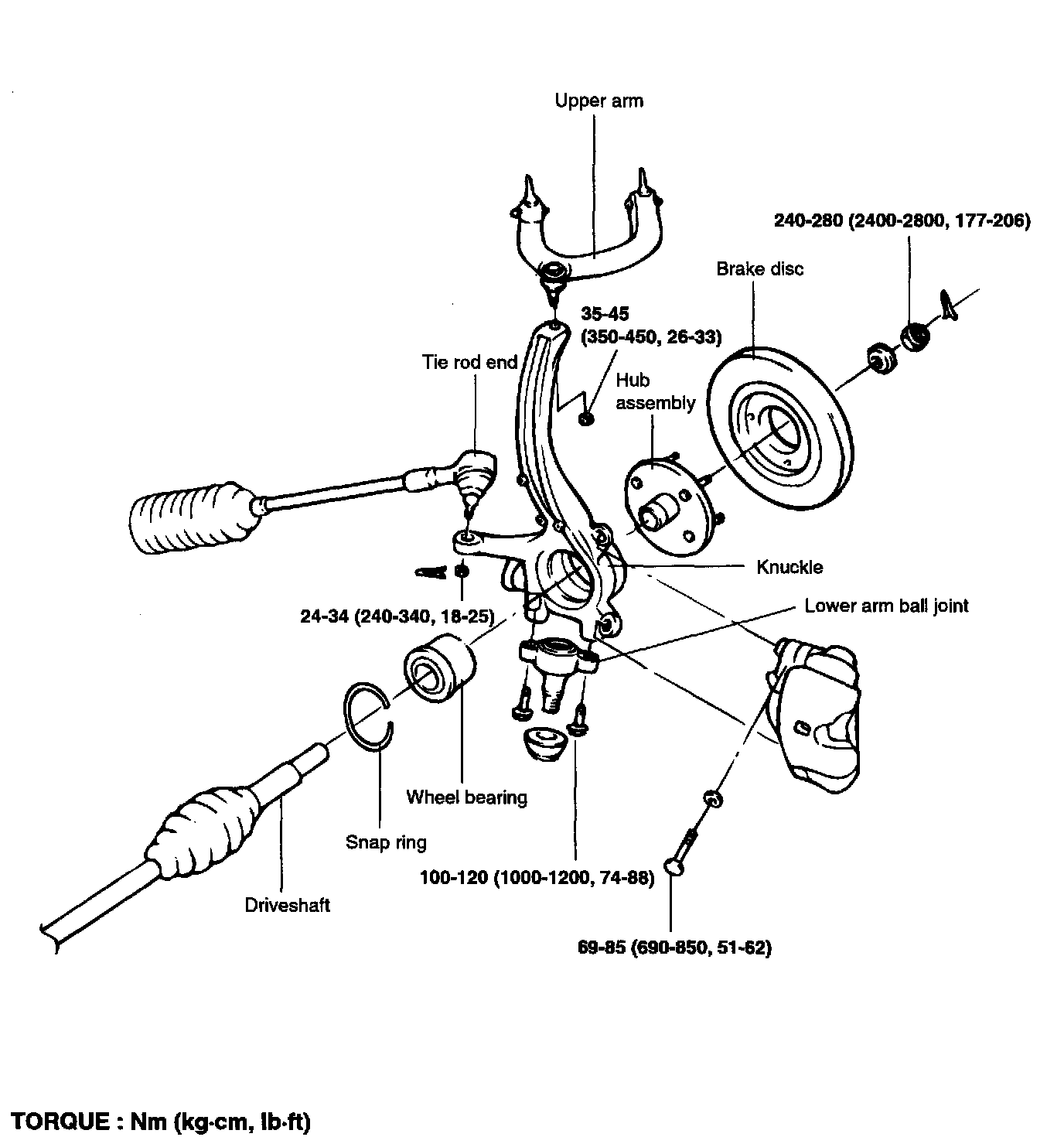 Upper arm

240-280 (2400-2800, 177-206)

Brake disc

35-45
(350-450, 26-33)

Tie rod end

Hub
assembly

Knuckle

Lower arm ball joint

24-34 (240-340, 18-25)

Wheel bearing

Snap ring

Driveshaft

100-120 (1000-1200, 74-88)

69-85 (690-850, 51-62)

TORQUE : Nm (kg·cm, lb·ft)