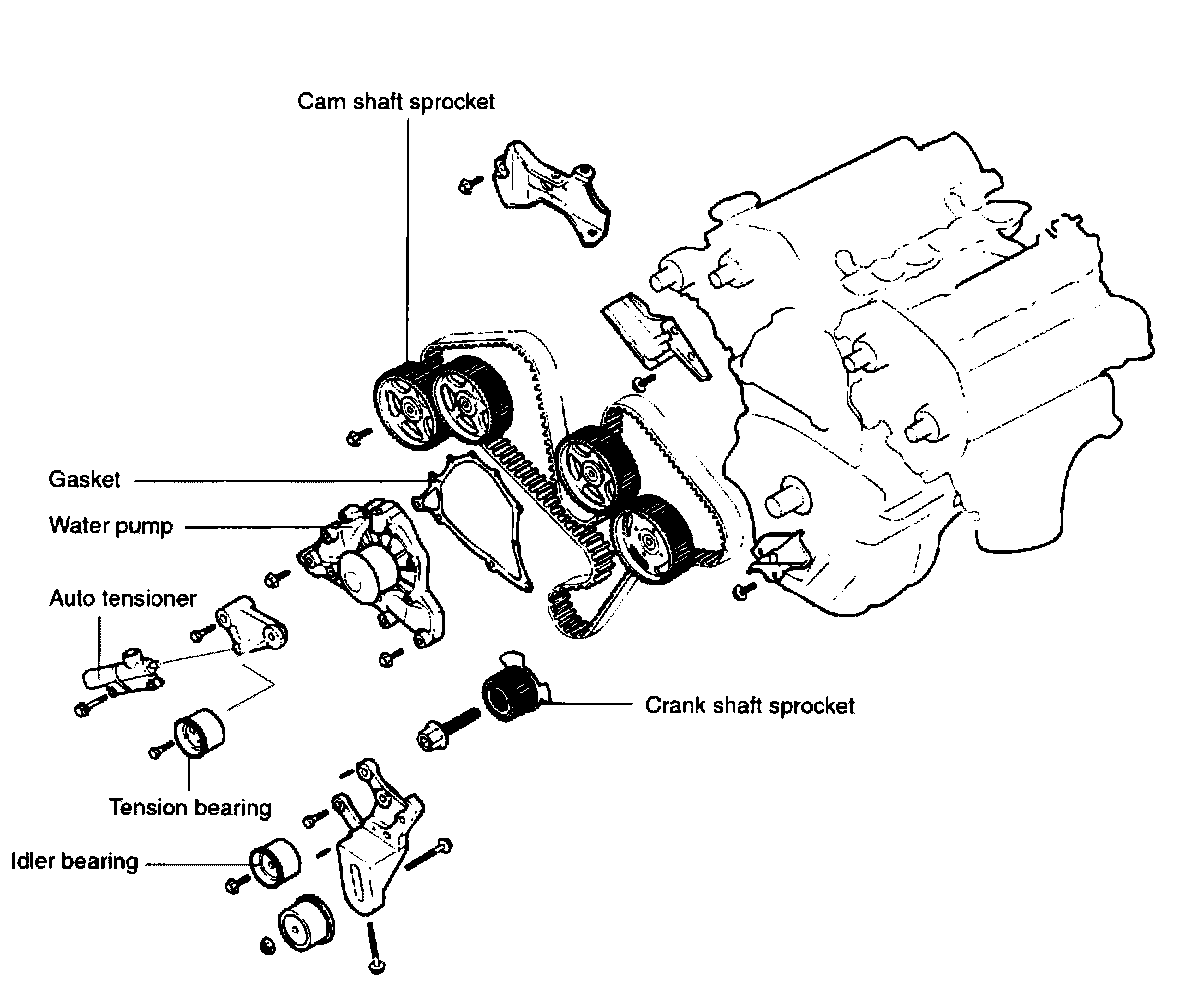 Cam shaft sprocket

Gasket

Water pump

Auto tensioner

Crank shaft sprocket

Tension bearing

Idler bearing