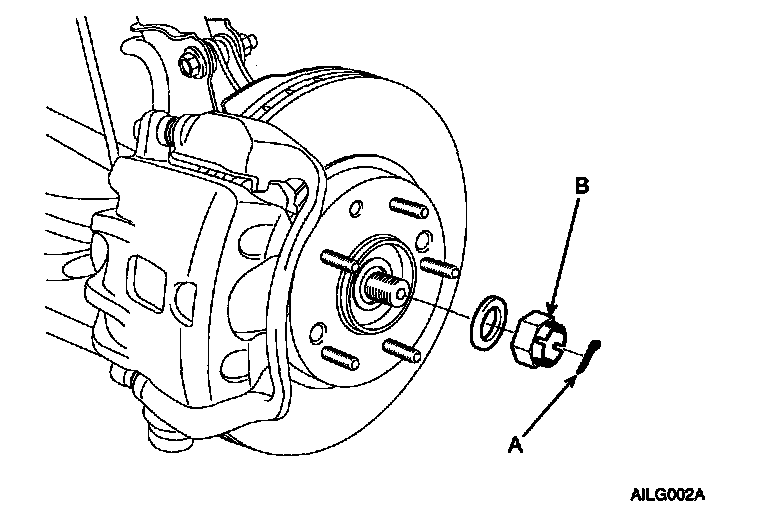 B

A

AILG002A