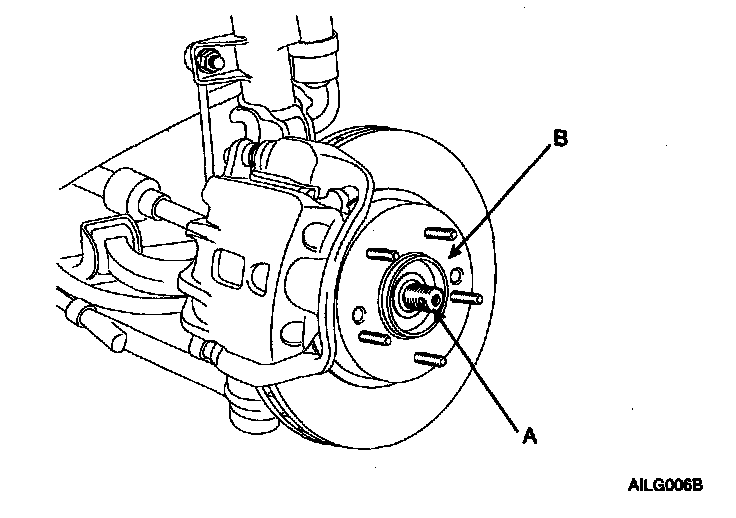 B

A

AILG006B