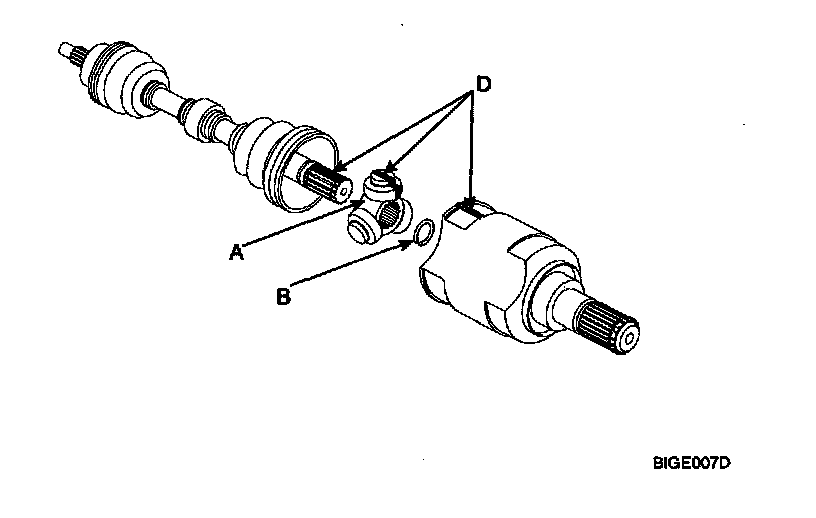 D
A
B
BIGE007D