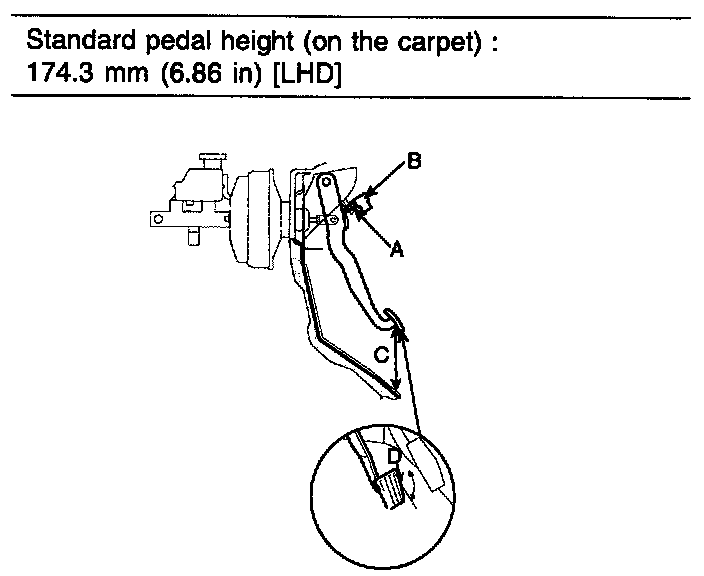 Standard pedal height (on the carpet) :
174.3 mm (6.86 in) [LHD]

B
A
C
D