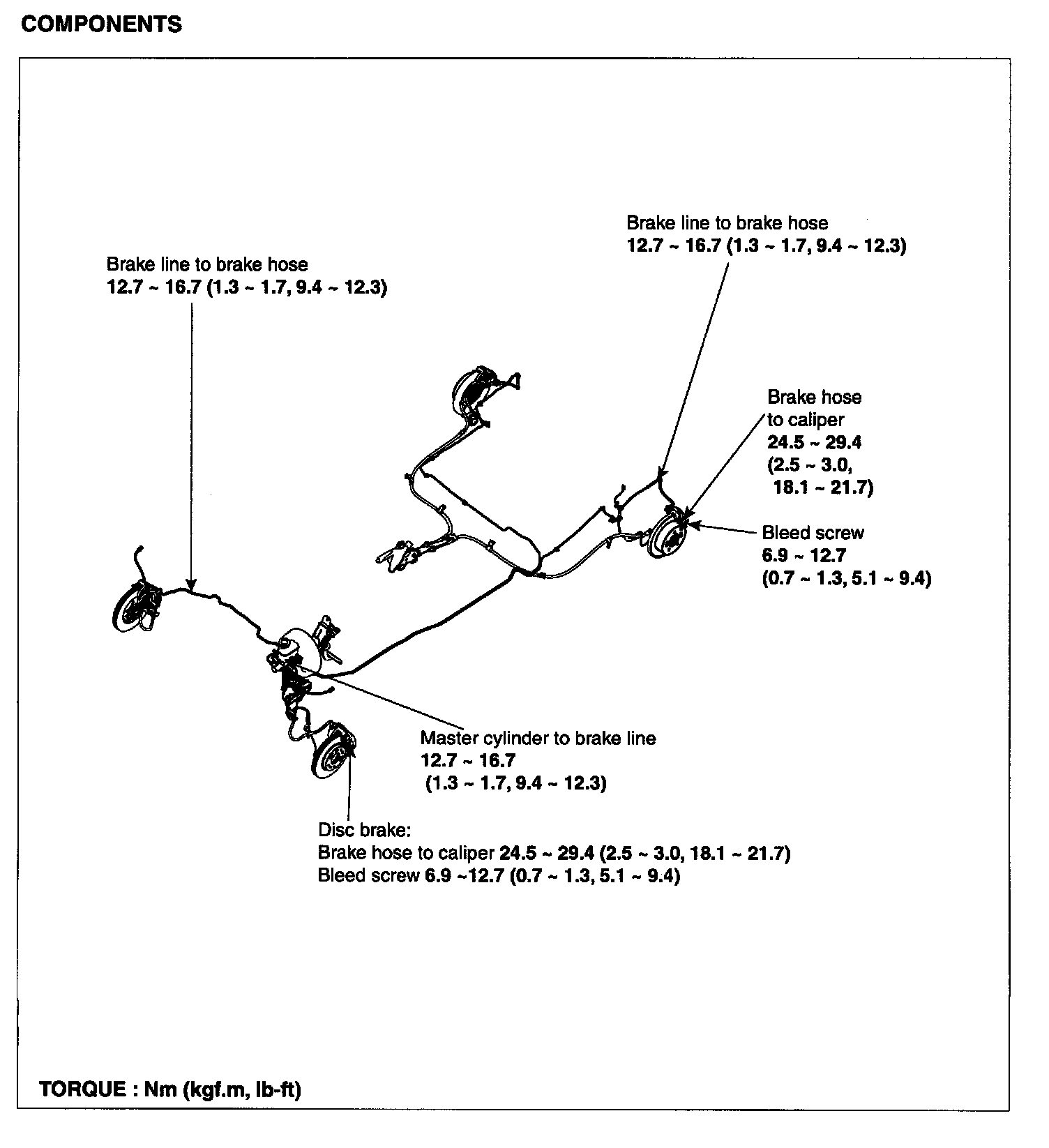 COMPONENTS

Brake line to brake hose
12.7 ~ 16.7 (1.3 ~ 1.7, 9.4 ~ 12.3)

Brake line to brake hose
12.7 ~ 16.7 (1.3 ~ 1.7, 9.4 ~ 12.3)

Brake hose to caliper
24.5 ~ 29.4
(2.5 ~ 3.0,
18.1 ~ 21.7)

Bleed screw
6.9 ~ 12.7
(0.7 ~ 1.3, 5.1 ~ 9.4)

Master cylinder to brake line
12.7 ~ 16.7
(1.3 ~ 1.7, 9.4 ~ 12.3)

Disc brake:
Brake hose to caliper 24.5 ~ 29.4 (2.5 ~ 3.0, 18.1 ~ 21.7)
Bleed screw 6.9 ~12.7 (0.7 ~ 1.3, 5.1 ~ 9.4)

TORQUE : Nm (kgf.m, lb-ft)