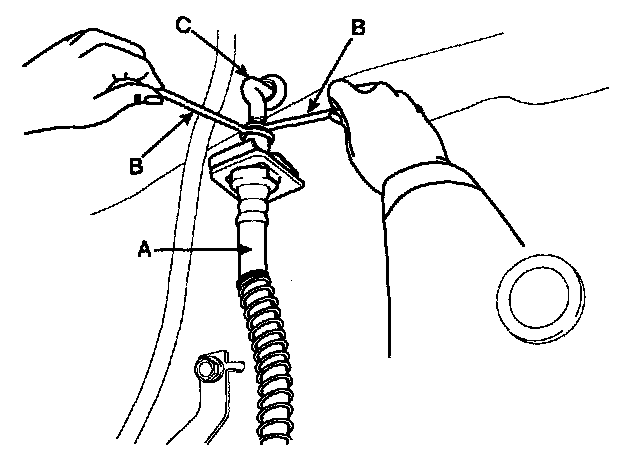 C
B
B
A