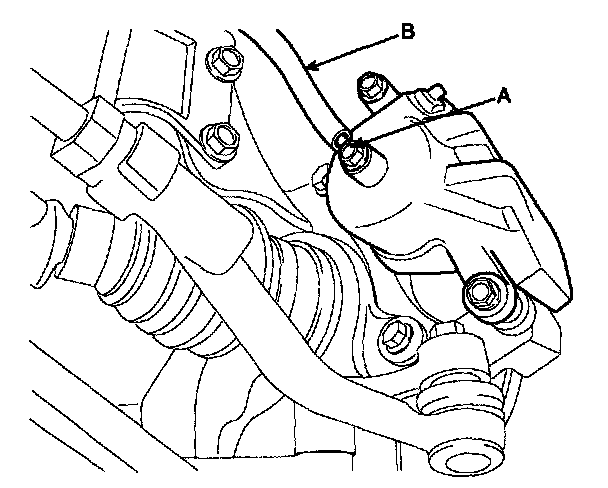 B
A