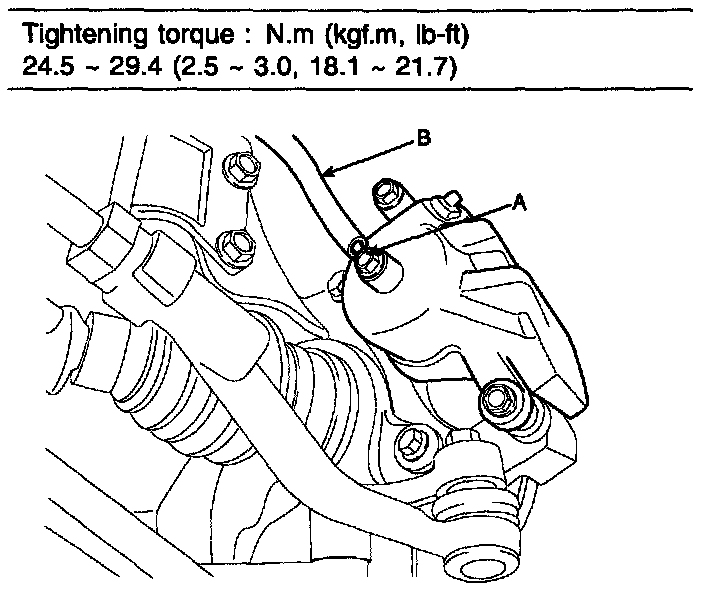 Tightening torque : N.m (kgf.m, lb-ft)
24.5 ~ 29.4 (2.5 ~ 3.0, 18.1 ~ 21.7)

B

A