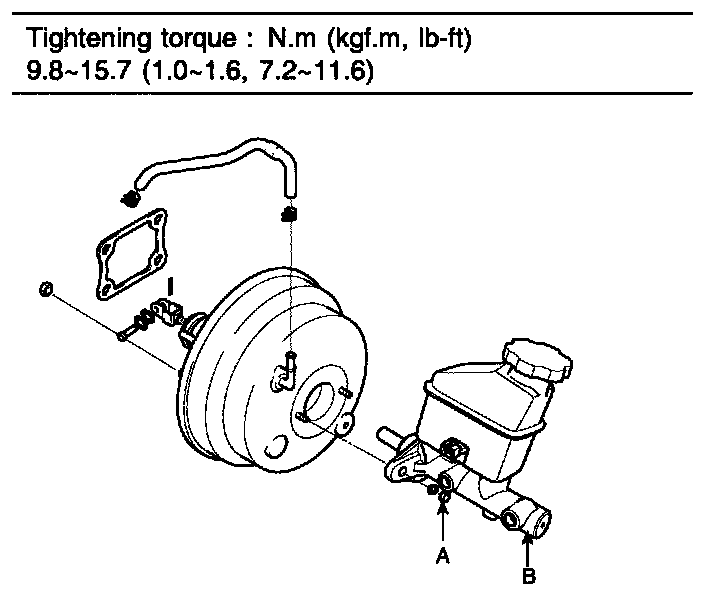 Tightening torque : N.m (kgf.m, lb-ft)
9.8~15.7 (1.0~1.6, 7.2~11.6)

A

B