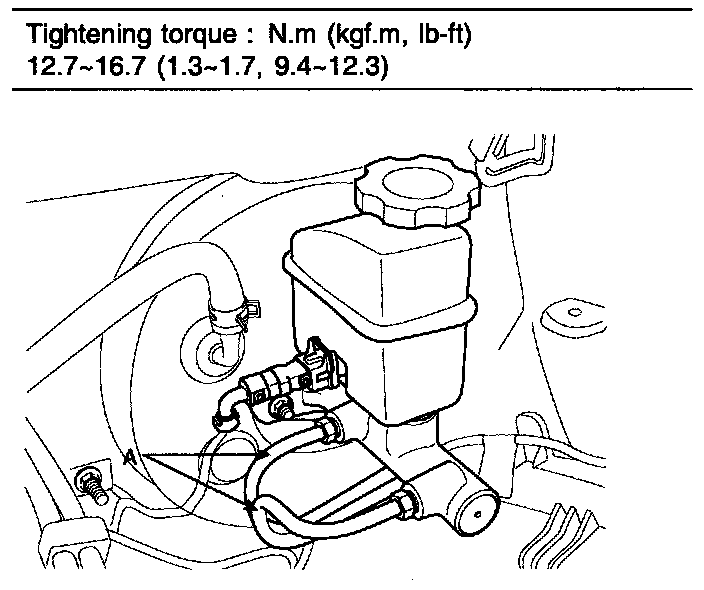 Tightening torque : N.m (kgf.m, lb-ft)
12.7~16.7 (1.3~1.7, 9.4~12.3)

A